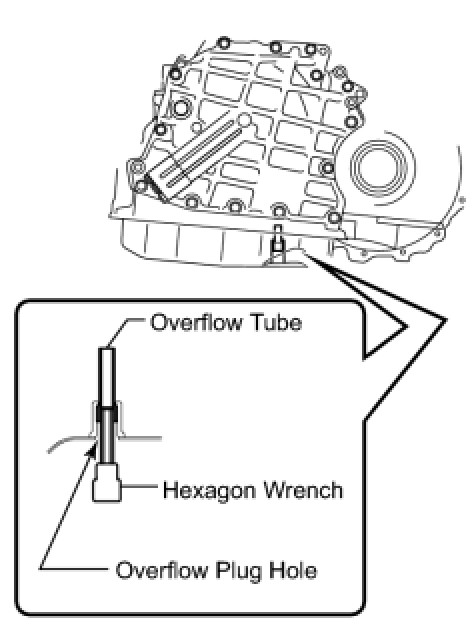 Overflow Tube

Hexagon Wrench

Overflow Plug Hole