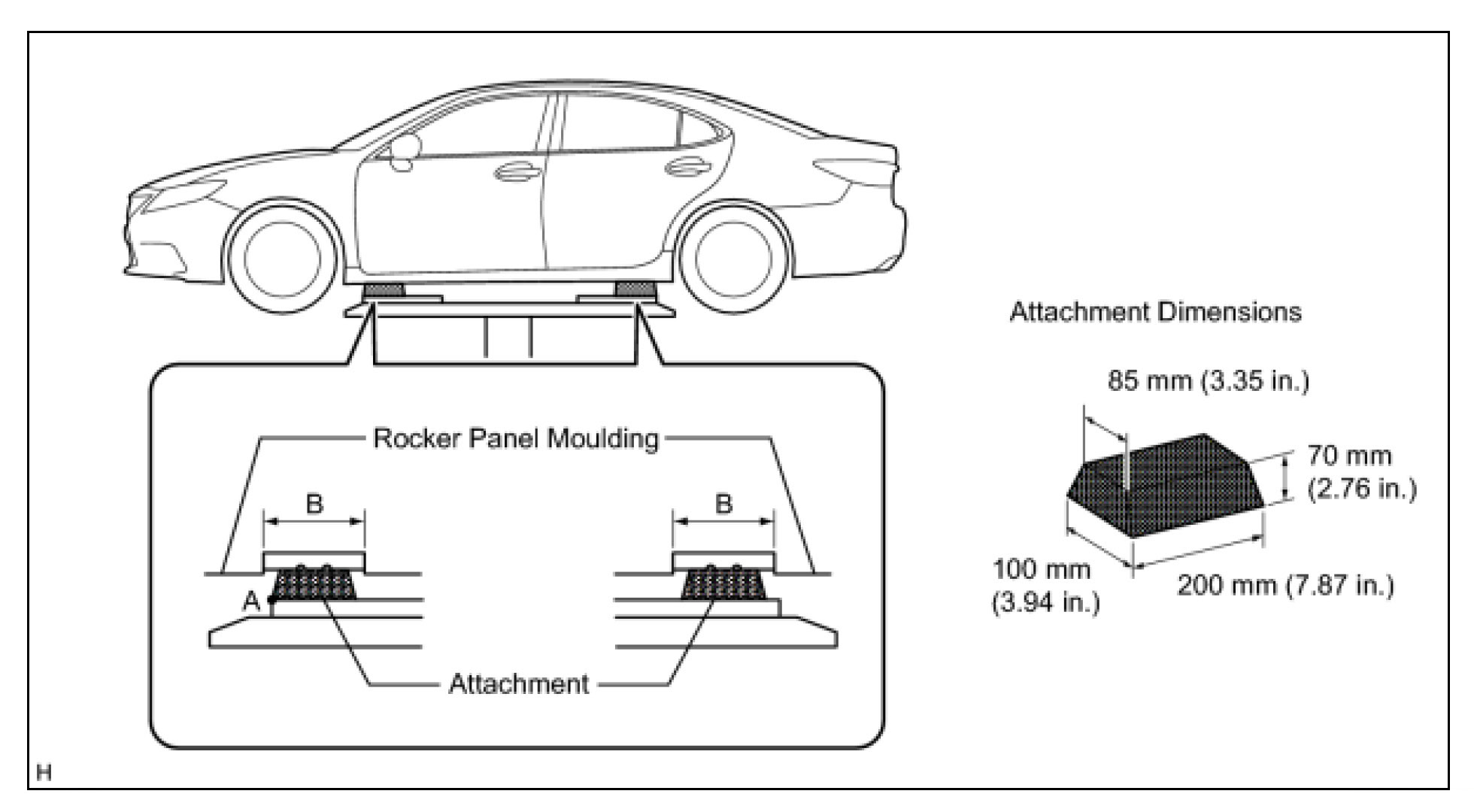 Rocker Panel Moulding

B

B

A

Attachment

Attachment Dimensions

85 mm (3.35 in.)

70 mm (2.76 in.)

100 mm (3.94 in.)

200 mm (7.87 in.)

H