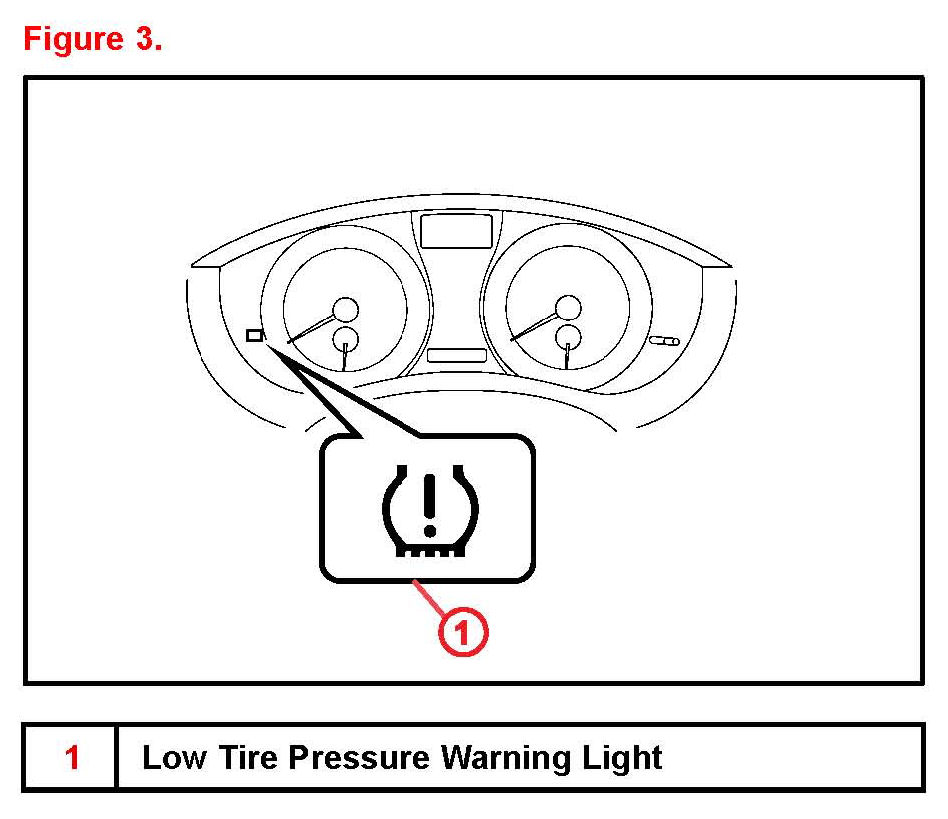 Figure 3.

1

| 1 | Low Tire Pressure Warning Light |
|---|---|