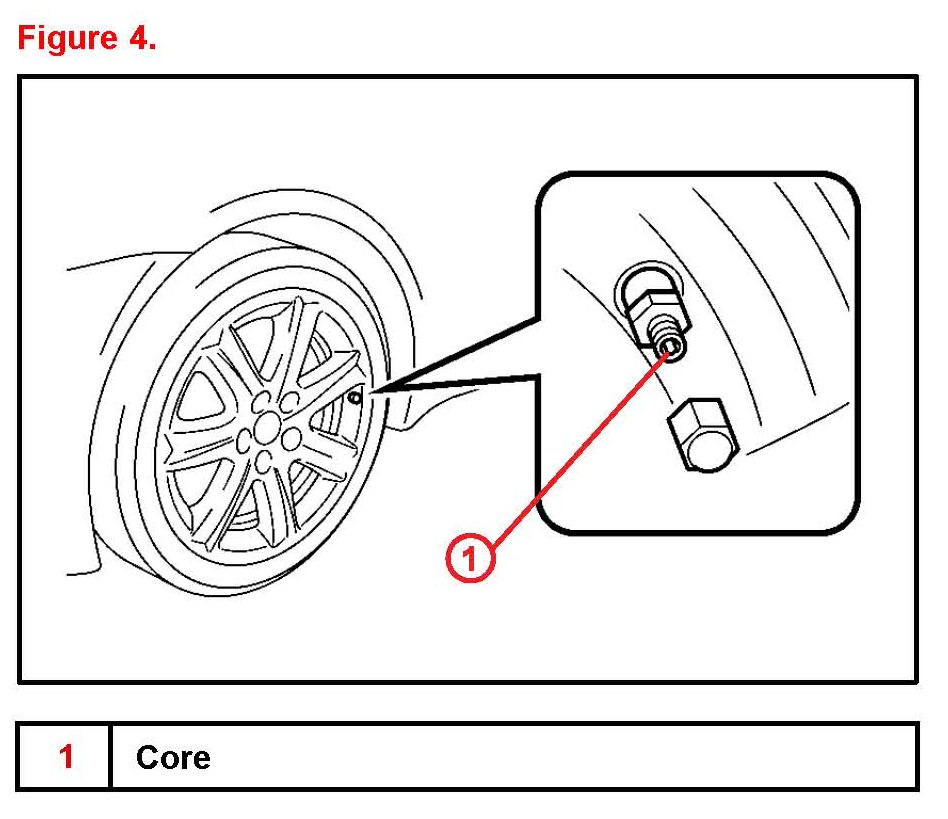 Figure 4.

1

| 1 | Core |
|---|---|