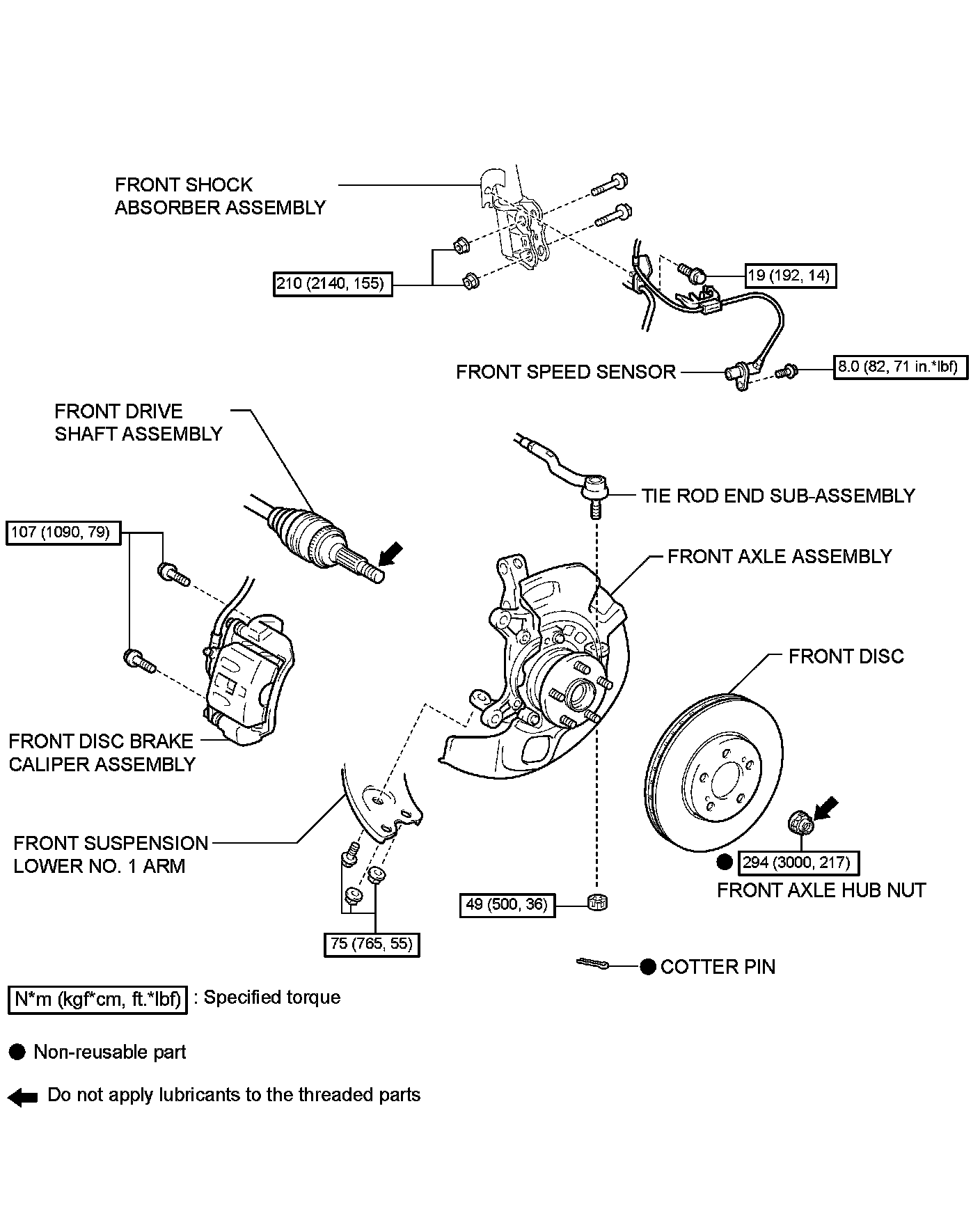 FRONT SHOCK ABSORBER ASSEMBLY

210 (2140, 155)

19 (192, 14)

FRONT SPEED SENSOR

8.0 (82, 71 in.*lbf)

FRONT DRIVE SHAFT ASSEMBLY

TIE ROD END SUB-ASSEMBLY

107 (1090, 79)

FRONT AXLE ASSEMBLY

FRONT DISC

FRONT DISC BRAKE CALIPER ASSEMBLY

FRONT SUSPENSION LOWER NO. 1 ARM

294 (3000, 217)

FRONT AXLE HUB NUT

49 (500, 36)

75 (765, 55)

COTTER PIN

N*m (kgf*cm, ft.*lbf) : Specified torque

Non-reusable part

Do not apply lubricants to the threaded parts