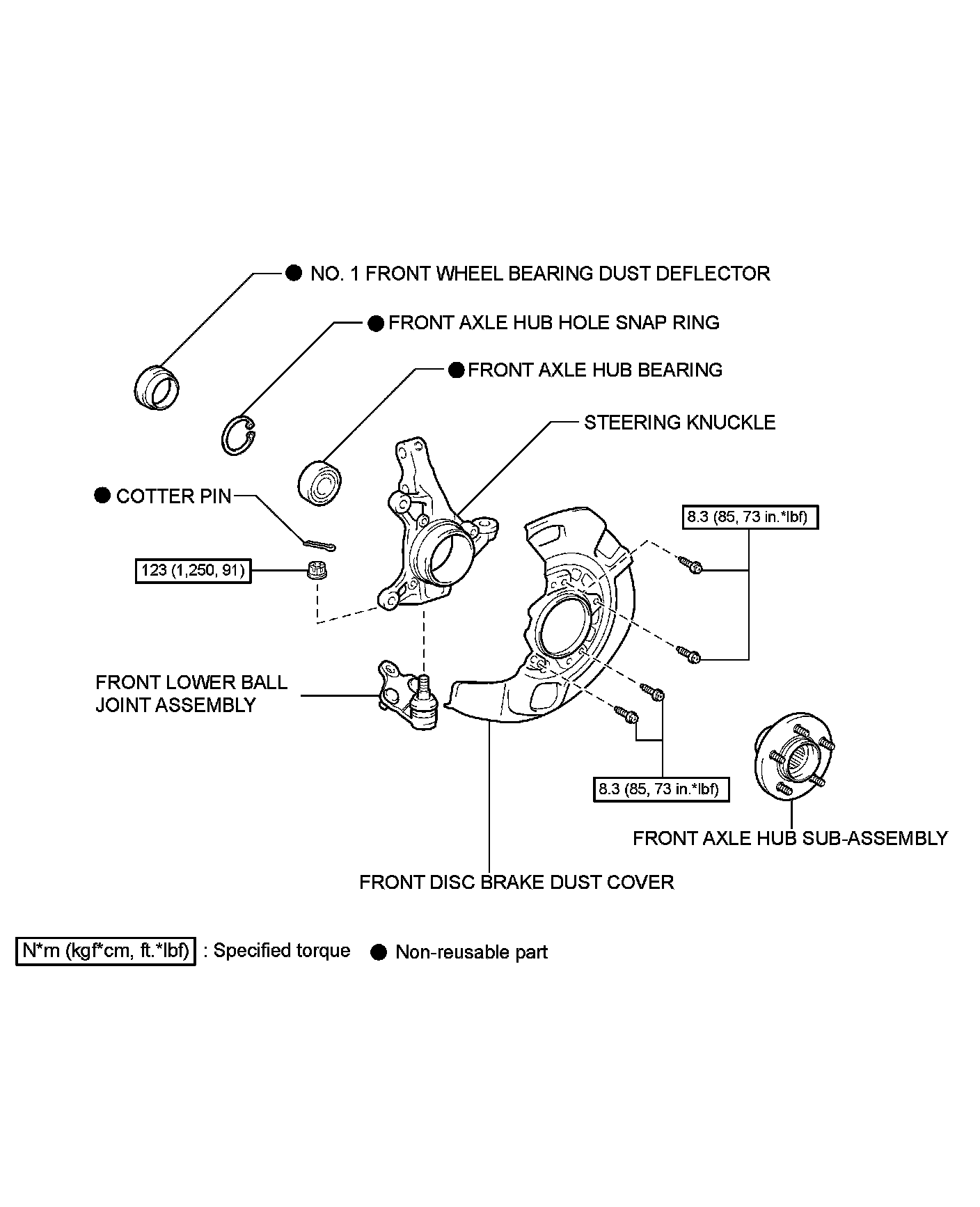 ● NO. 1 FRONT WHEEL BEARING DUST DEFLECTOR

● FRONT AXLE HUB HOLE SNAP RING

● FRONT AXLE HUB BEARING

STEERING KNUCKLE

● COTTER PIN

8.3 (85, 73 in.*lbf)

123 (1,250, 91)

FRONT LOWER BALL JOINT ASSEMBLY

8.3 (85, 73 in.*lbf)

FRONT AXLE HUB SUB-ASSEMBLY

FRONT DISC BRAKE DUST COVER

N*m (kgf*cm, ft.*lbf) : Specified torque ● Non-reusable part