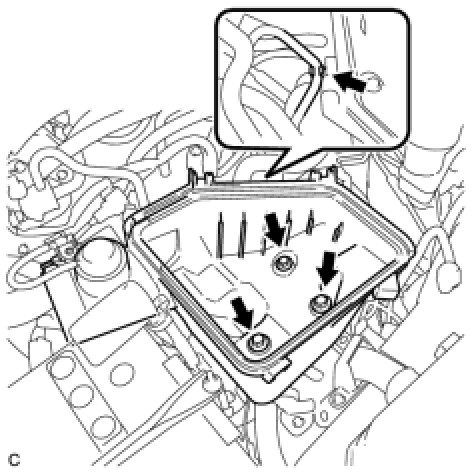 C