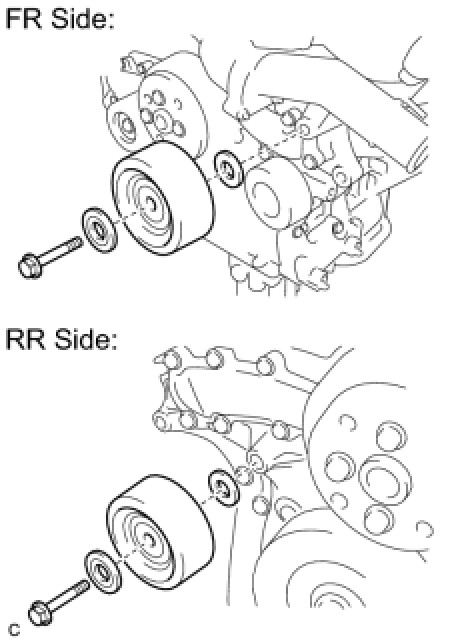 FR Side:

RR Side:

C