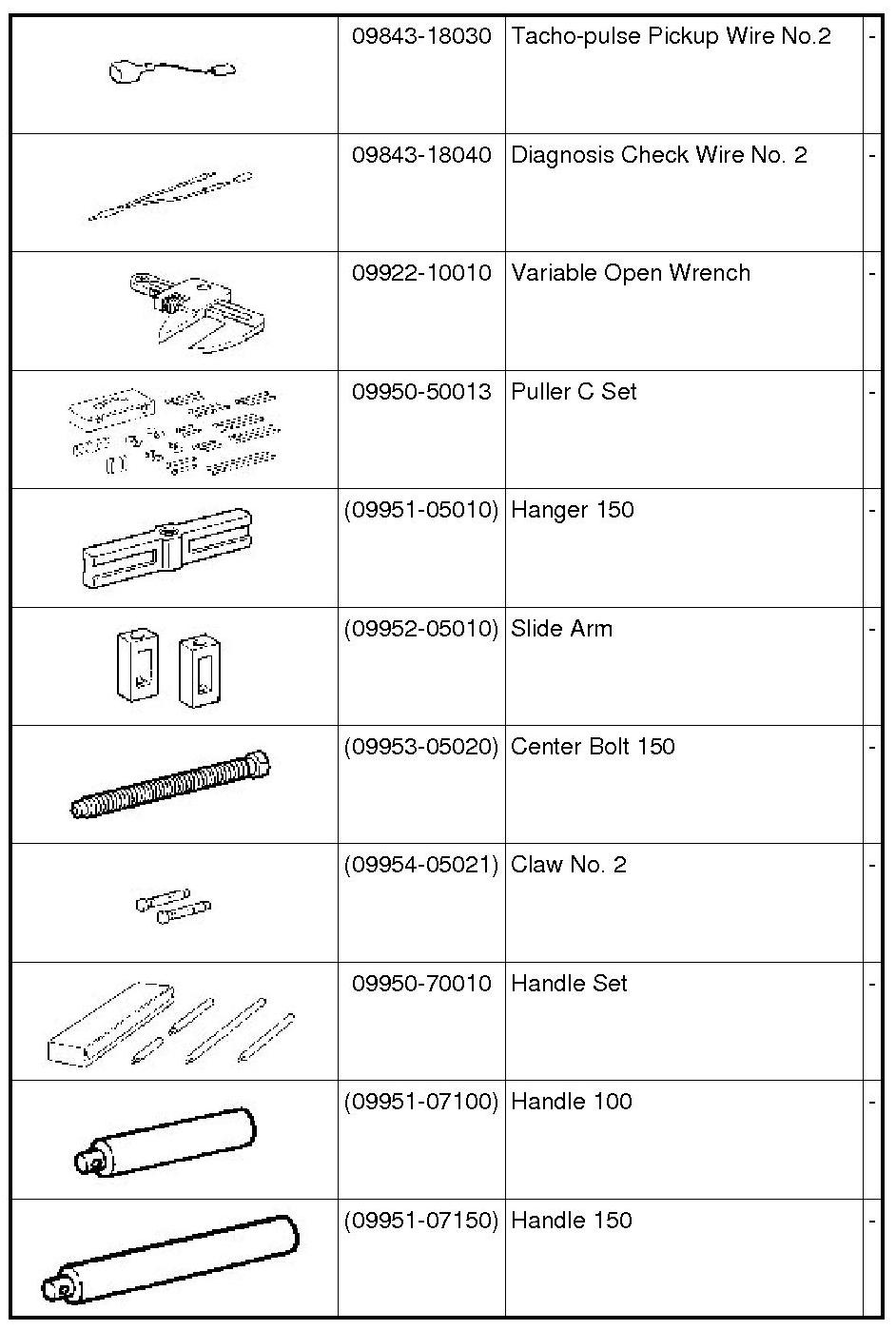 |  | 09843-18030 | Tacho-pulse Pickup Wire No.2 | - |
|---|---|---|---|
|  | 09843-18040 | Diagnosis Check Wire No. 2 | - |
|  | 09922-10010 | Variable Open Wrench | - |
|  | 09950-50013 | Puller C Set | - |
|  | (09951-05010) | Hanger 150 | - |
|  | (09952-05010) | Slide Arm | - |
|  | (09953-05020) | Center Bolt 150 | - |
|  | (09954-05021) | Claw No. 2 | - |
|  | 09950-70010 | Handle Set | - |
|  | (09951-07100) | Handle 100 | - |
|  | (09951-07150) | Handle 150 | - |