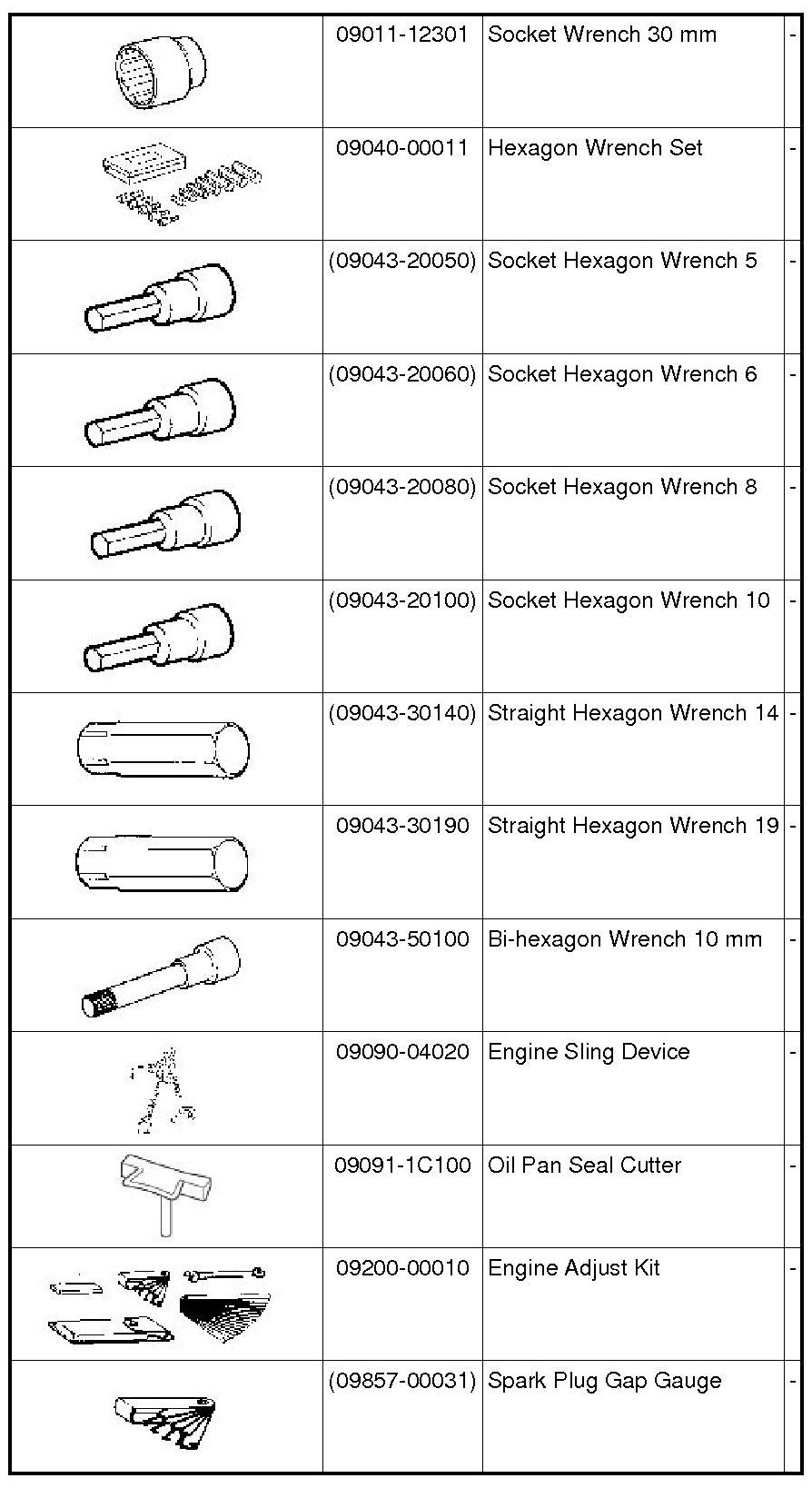 | | | | |
|---|---|---|---|
| | 09011-12301 | Socket Wrench 30 mm | - |
| | 09040-00011 | Hexagon Wrench Set | - |
| | (09043-20050) | Socket Hexagon Wrench 5 | - |
| | (09043-20060) | Socket Hexagon Wrench 6 | - |
| | (09043-20080) | Socket Hexagon Wrench 8 | - |
| | (09043-20100) | Socket Hexagon Wrench 10 | - |
| | (09043-30140) | Straight Hexagon Wrench 14 | - |
| | 09043-30190 | Straight Hexagon Wrench 19 | - |
| | 09043-50100 | Bi-hexagon Wrench 10 mm | - |
| | 09090-04020 | Engine Sling Device | - |
| | 09091-1C100 | Oil Pan Seal Cutter | - |
| | 09200-00010 | Engine Adjust Kit | - |
| | (09857-00031) | Spark Plug Gap Gauge | - |