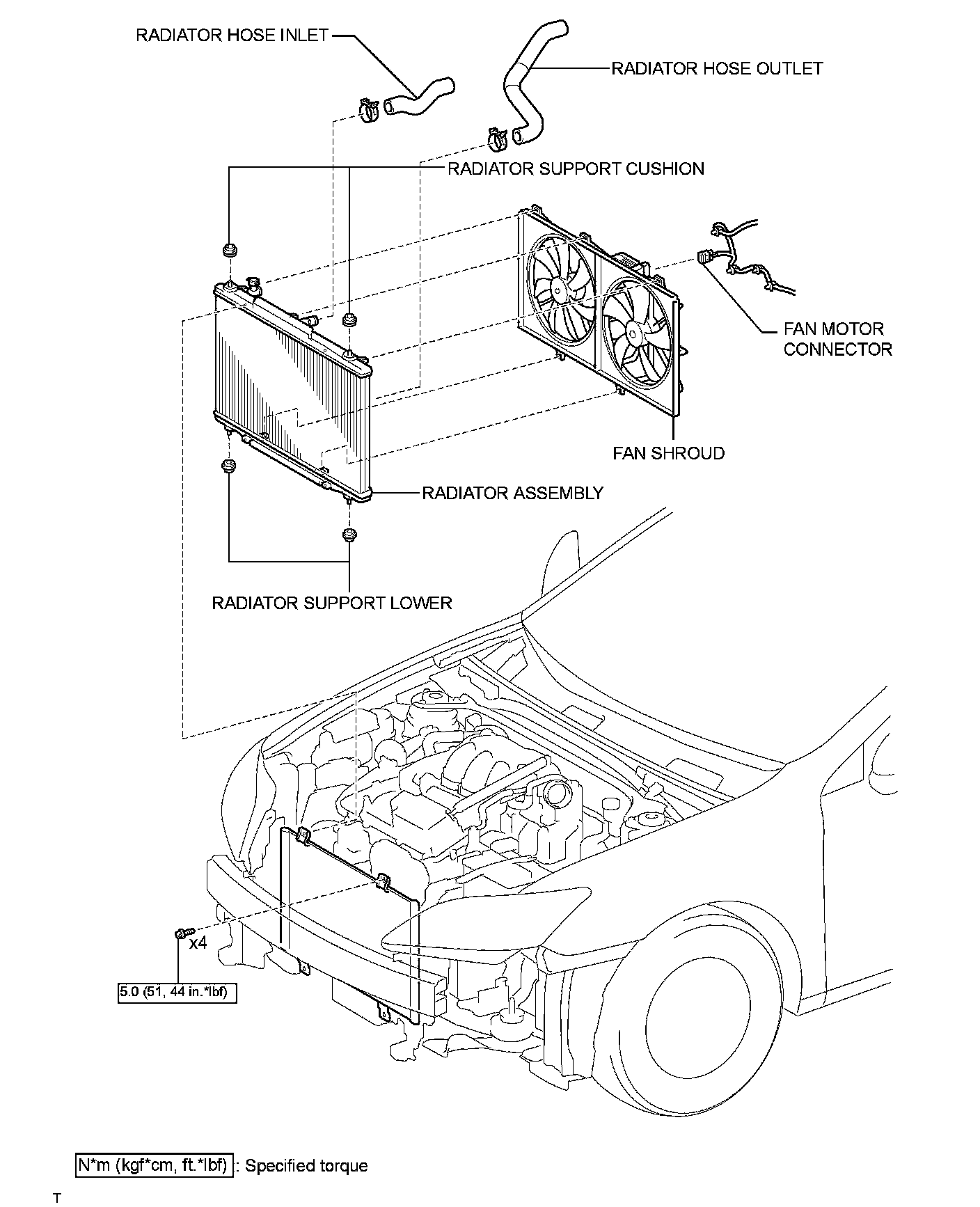 RADIATOR HOSE INLET

RADIATOR HOSE OUTLET

RADIATOR SUPPORT CUSHION

FAN MOTOR CONNECTOR

FAN SHROUD

RADIATOR ASSEMBLY

RADIATOR SUPPORT LOWER

x4

5.0 (51, 44 in.*lbf)

N*m (kgf*cm, ft.*lbf) : Specified torque

T