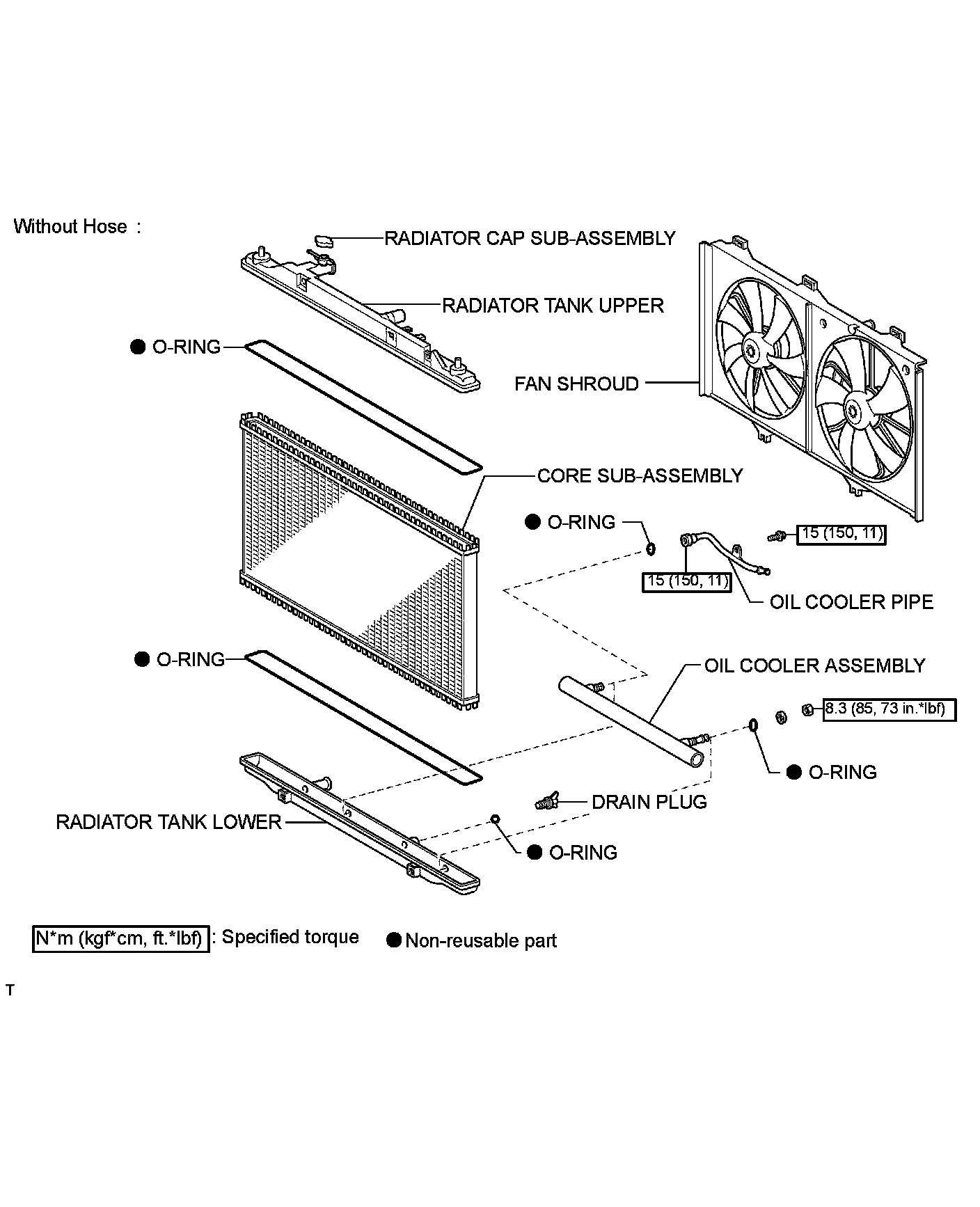 Without Hose :

RADIATOR CAP SUB-ASSEMBLY

RADIATOR TANK UPPER

● O-RING

FAN SHROUD

CORE SUB-ASSEMBLY

● O-RING

15 (150, 11)

15 (150, 11)

OIL COOLER PIPE

● O-RING

OIL COOLER ASSEMBLY

8.3 (85, 73 in.*lbf)

● O-RING

DRAIN PLUG

RADIATOR TANK LOWER

● O-RING

N*m (kgf*cm, ft.*lbf) : Specified torque

● Non-reusable part

T