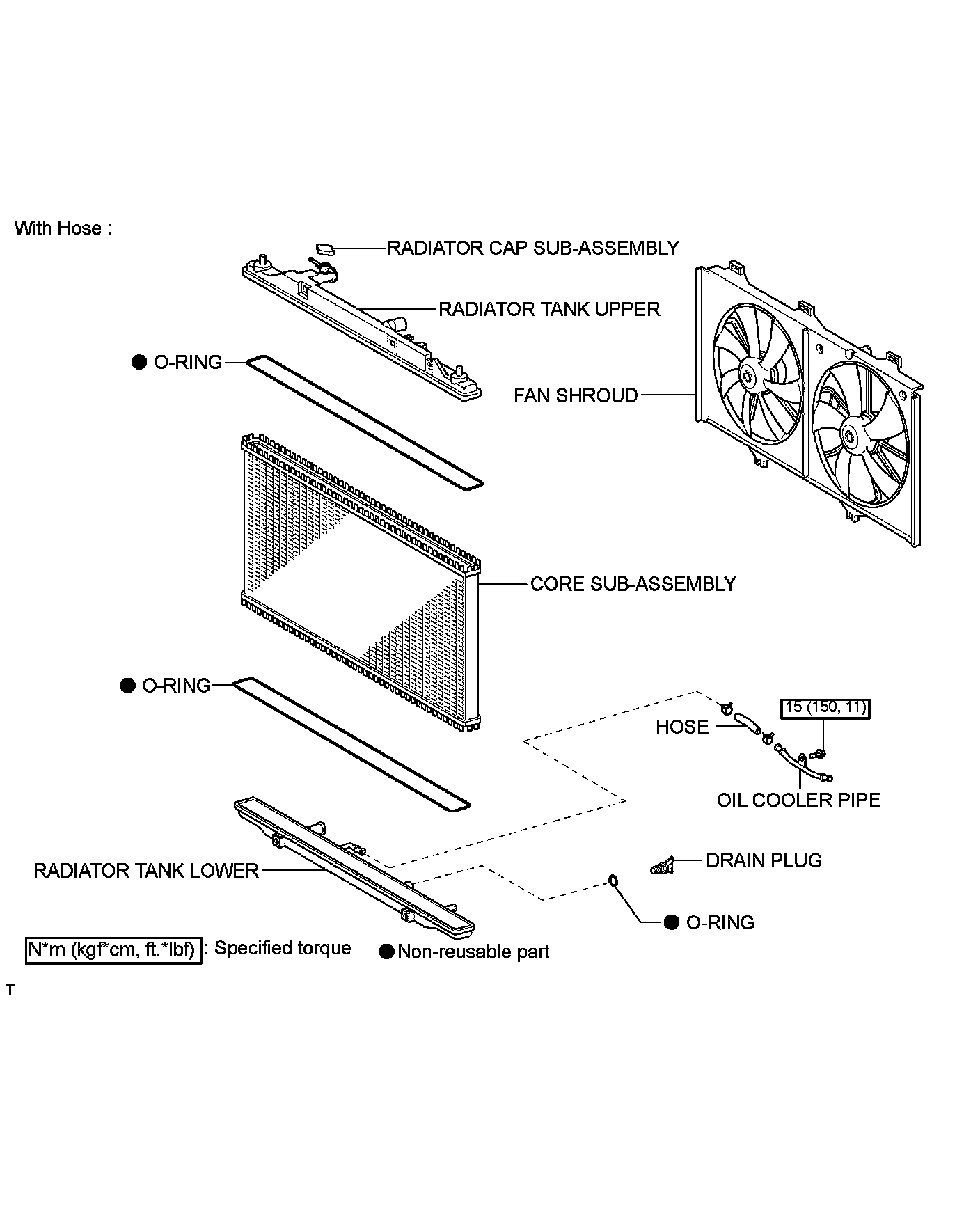 With Hose :

RADIATOR CAP SUB-ASSEMBLY

RADIATOR TANK UPPER

● O-RING

FAN SHROUD

CORE SUB-ASSEMBLY

● O-RING

15 (150, 11)

HOSE

OIL COOLER PIPE

DRAIN PLUG

RADIATOR TANK LOWER

● O-RING

N*m (kgf*cm, ft.*lbf) : Specified torque

● Non-reusable part

T