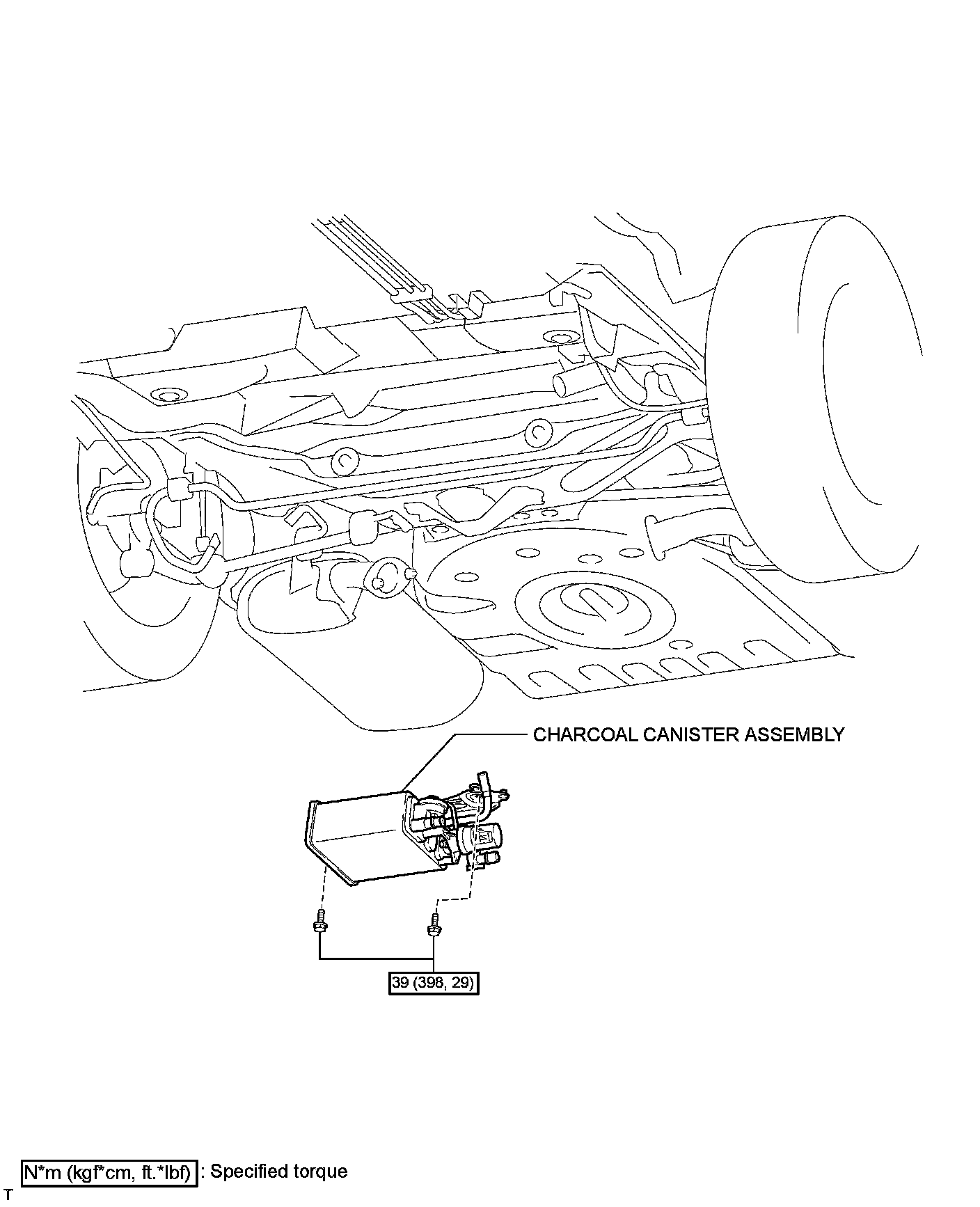 CHARCOAL CANISTER ASSEMBLY

39 (398, 29)

N*m (kgf*cm, ft.*lbf) : Specified torque

T