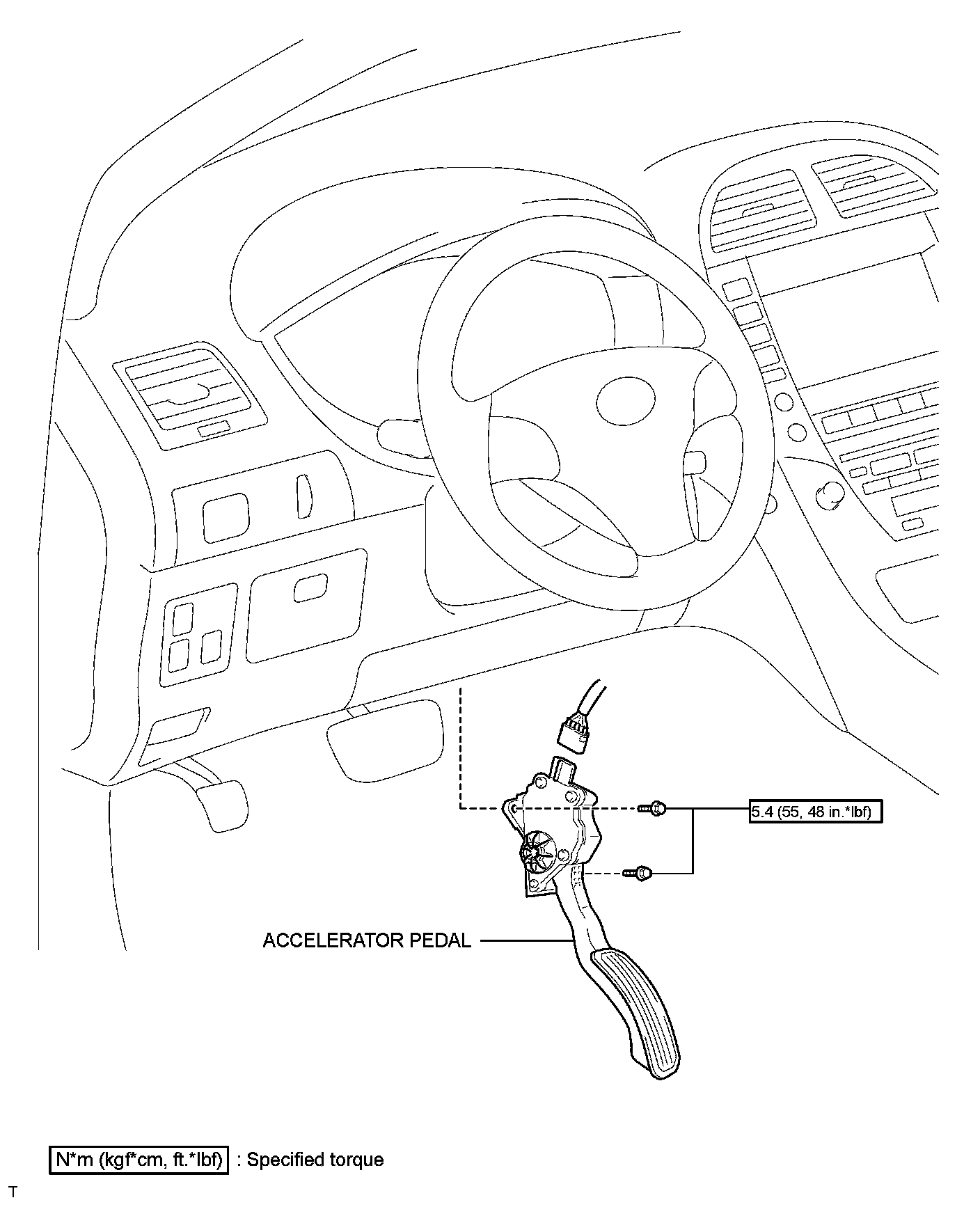 5.4 (55, 48 in.*lbf)

ACCELERATOR PEDAL

N*m (kgf*cm, ft.*lbf) : Specified torque

T