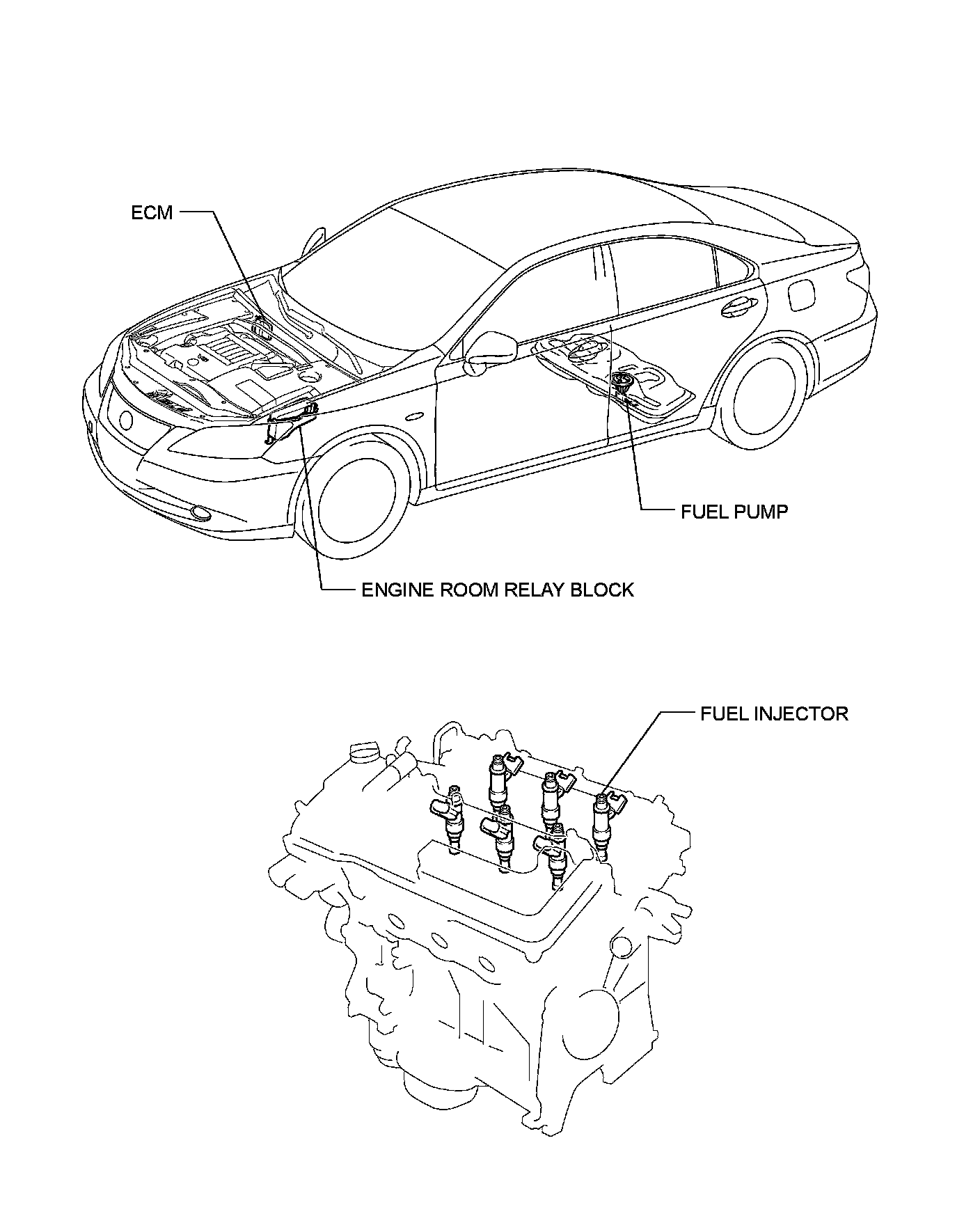 ECM

FUEL PUMP

ENGINE ROOM RELAY BLOCK

FUEL INJECTOR