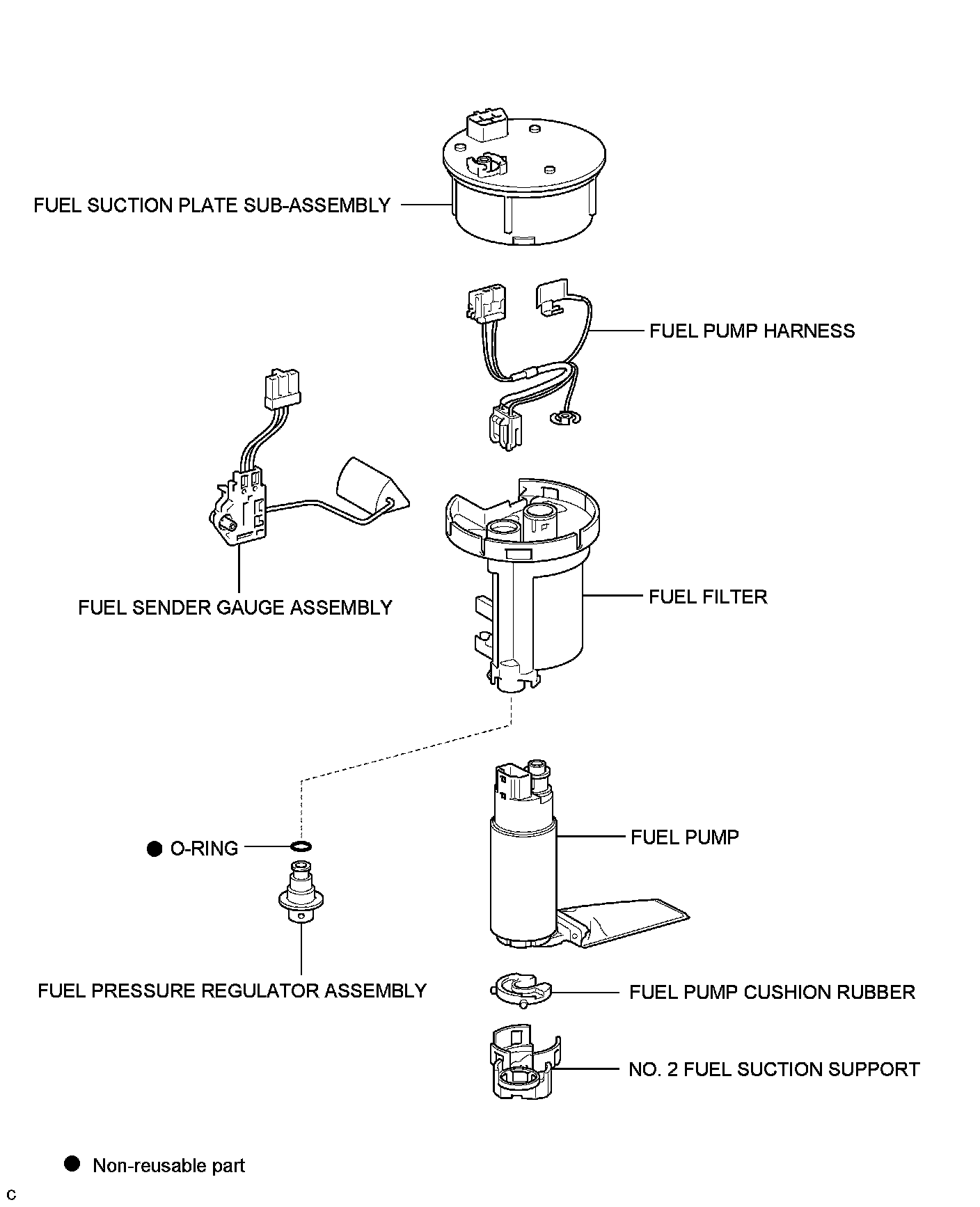 FUEL SUCTION PLATE SUB-ASSEMBLY

FUEL PUMP HARNESS

FUEL SENDER GAUGE ASSEMBLY

FUEL FILTER

● O-RING

FUEL PUMP

FUEL PRESSURE REGULATOR ASSEMBLY

FUEL PUMP CUSHION RUBBER

NO. 2 FUEL SUCTION SUPPORT

● Non-reusable part

C