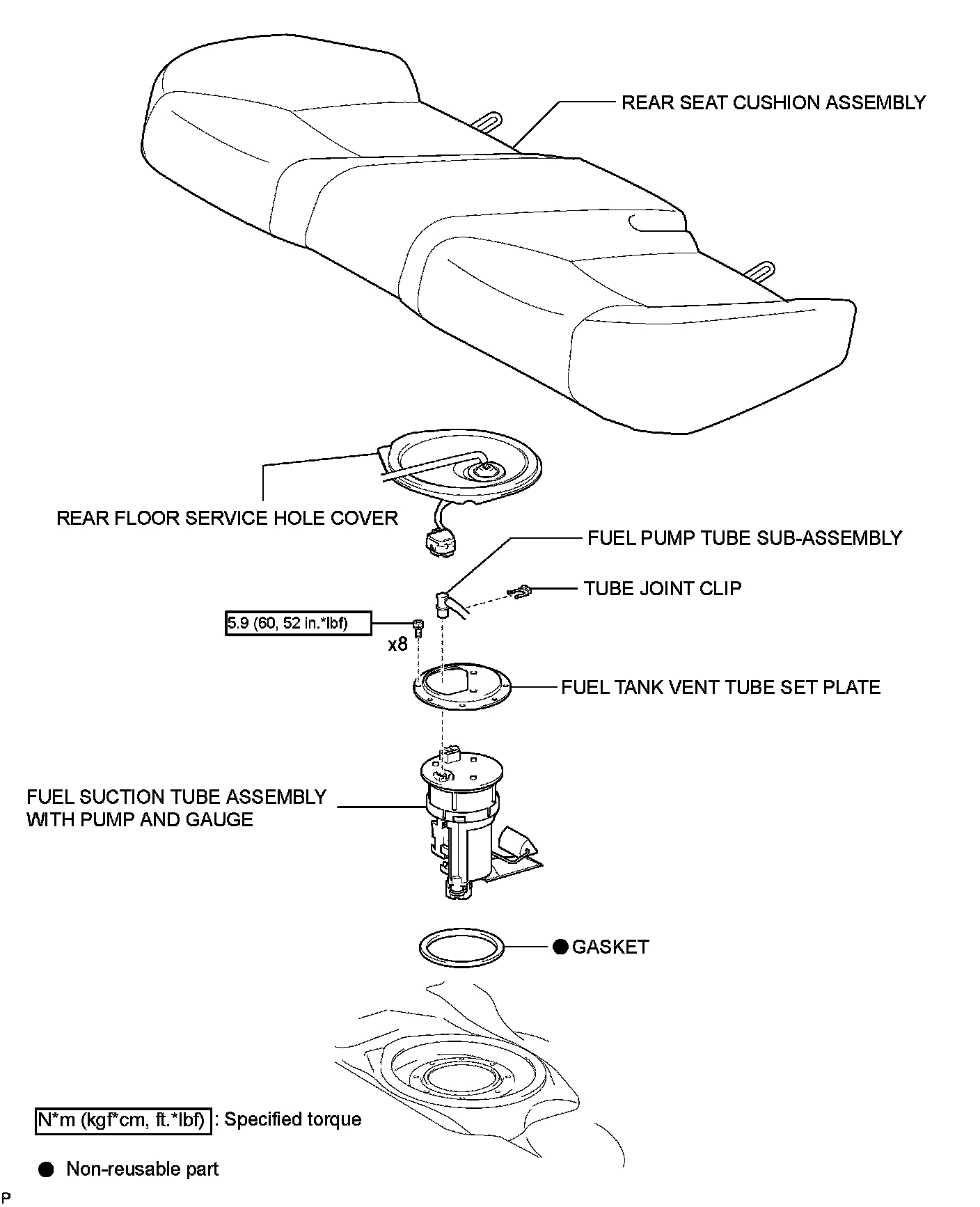 REAR SEAT CUSHION ASSEMBLY

REAR FLOOR SERVICE HOLE COVER

FUEL PUMP TUBE SUB-ASSEMBLY

TUBE JOINT CLIP

5.9 (60, 52 in.*lbf)

x8

FUEL TANK VENT TUBE SET PLATE

FUEL SUCTION TUBE ASSEMBLY WITH PUMP AND GAUGE

● GASKET

N*m (kgf*cm, ft.*lbf) : Specified torque

● Non-reusable part

P