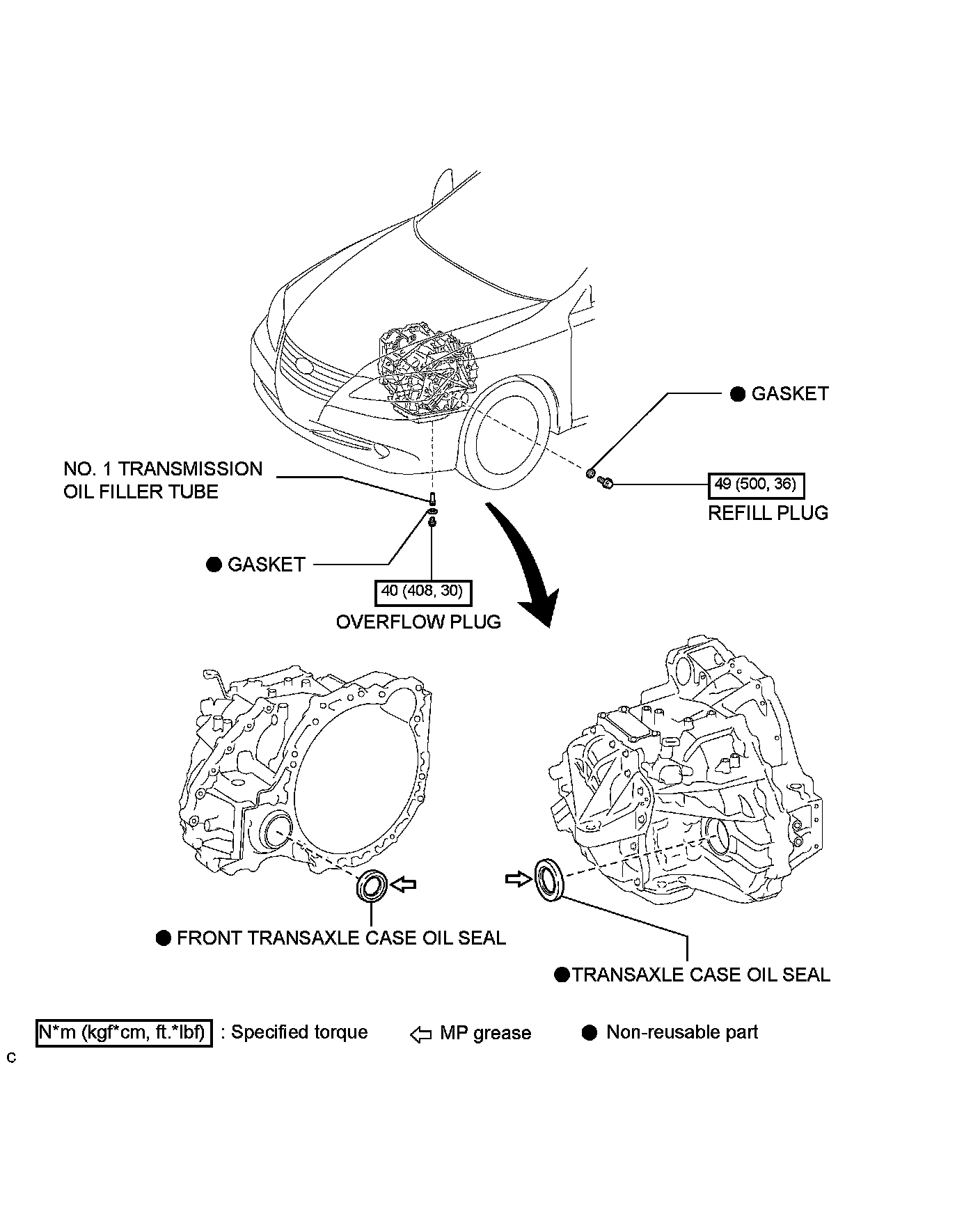 ● GASKET

NO. 1 TRANSMISSION OIL FILLER TUBE

49 (500, 36)

REFILL PLUG

● GASKET

40 (408, 30)

OVERFLOW PLUG

● FRONT TRANSAXLE CASE OIL SEAL

●TRANSAXLE CASE OIL SEAL

N*m (kgf*cm, ft.*lbf) : Specified torque ⇦ MP grease ● Non-reusable part

C