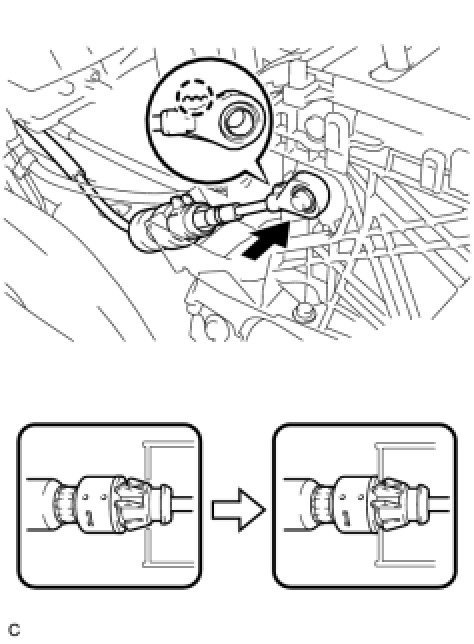 C