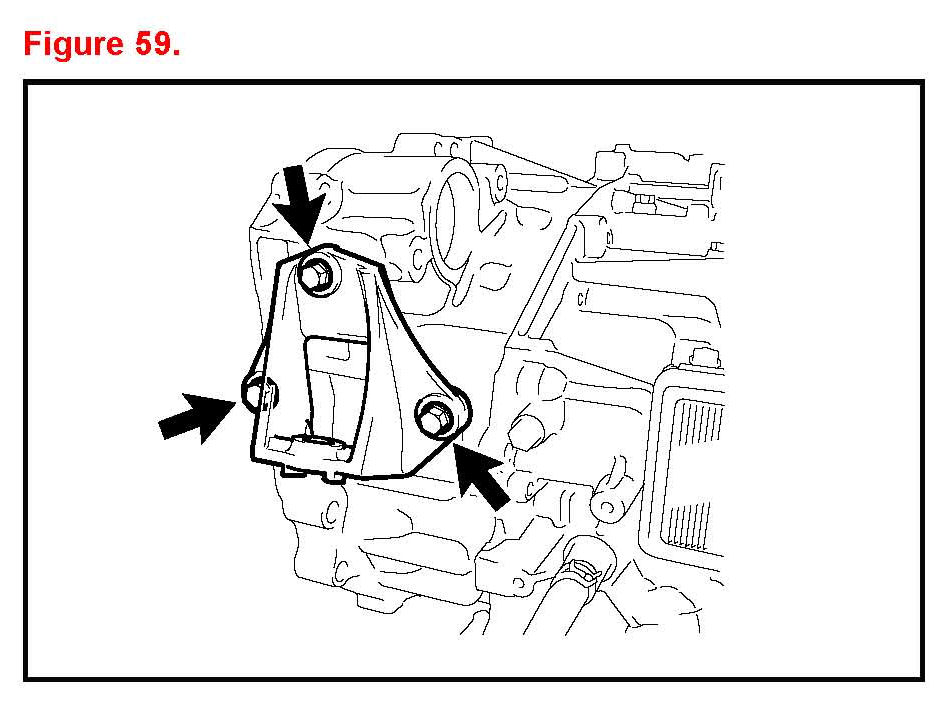 Figure 59.