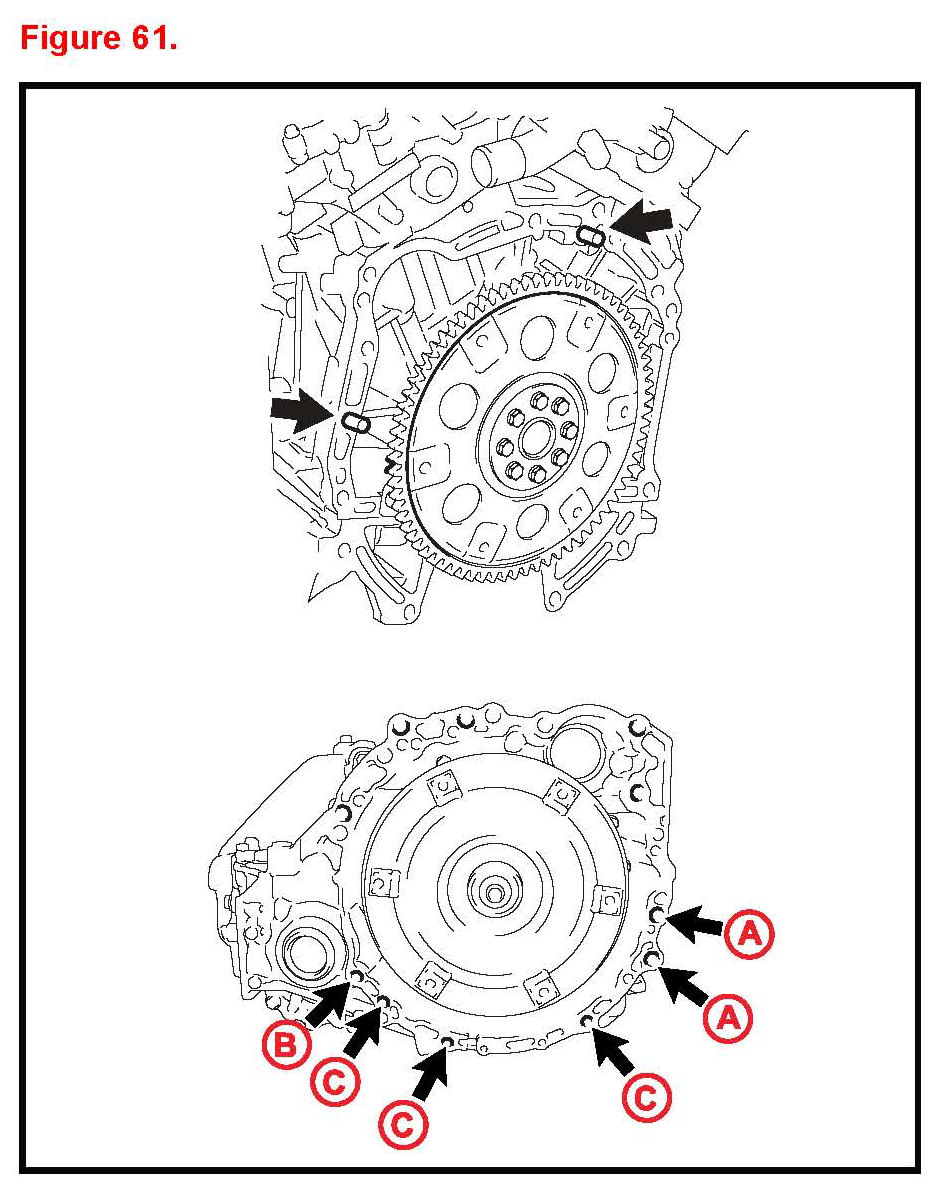 Figure 61.

A

A

B

C

C

C