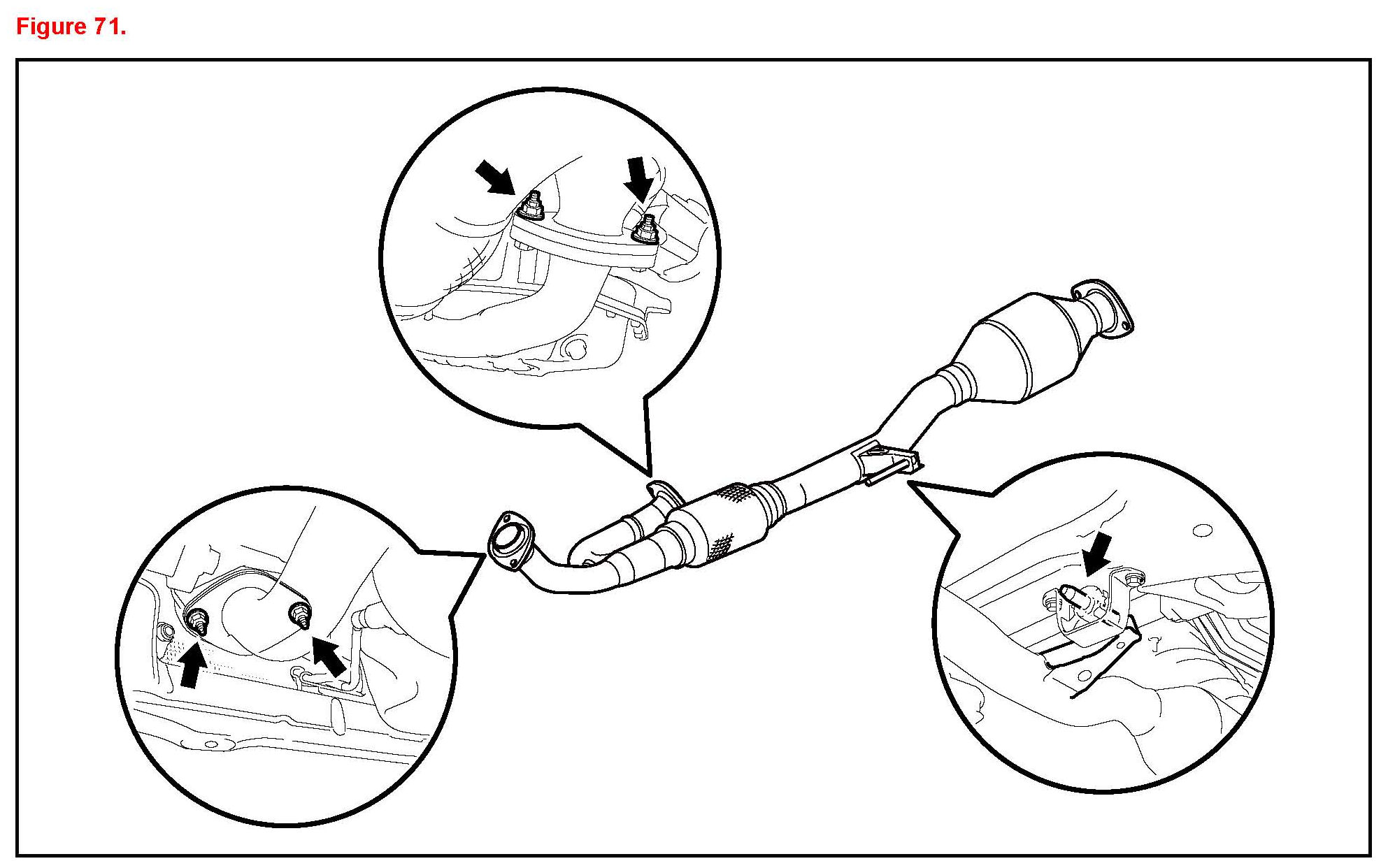 Figure 71.