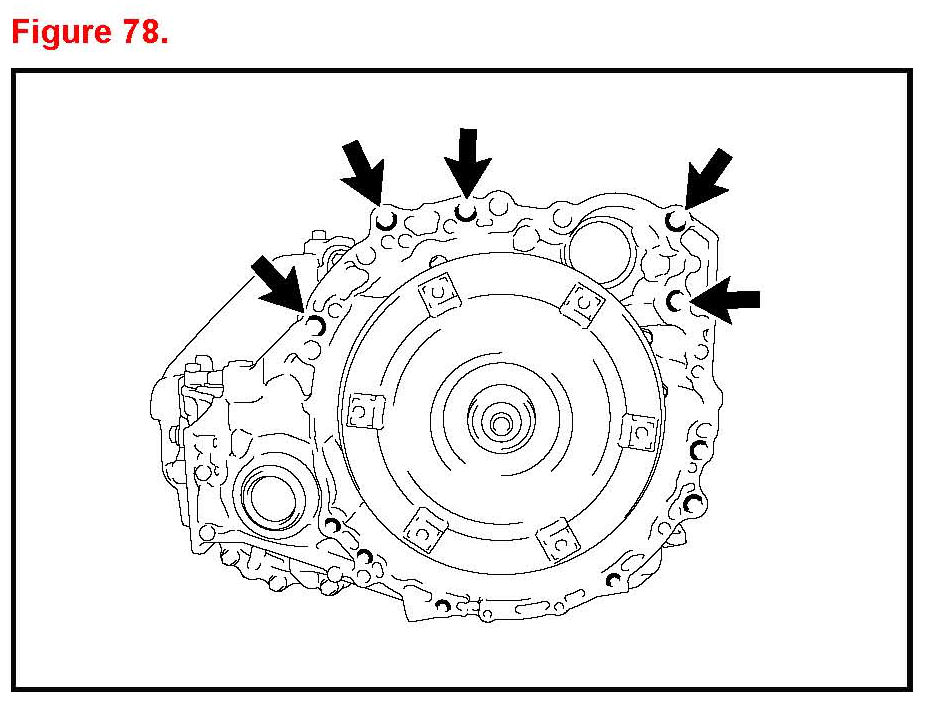 Figure 78.