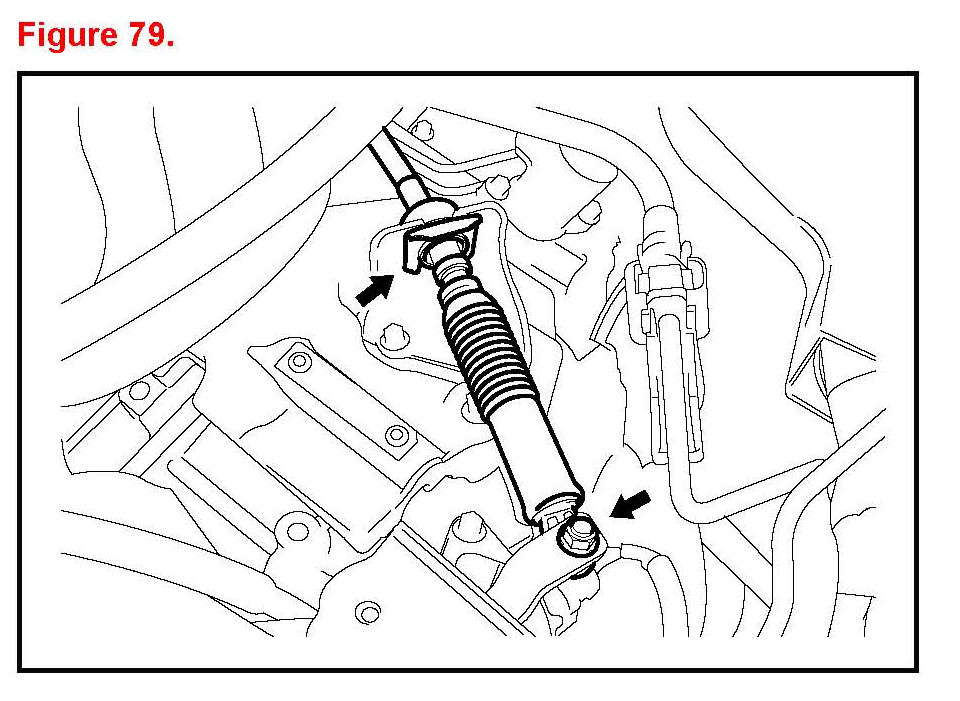 Figure 79.