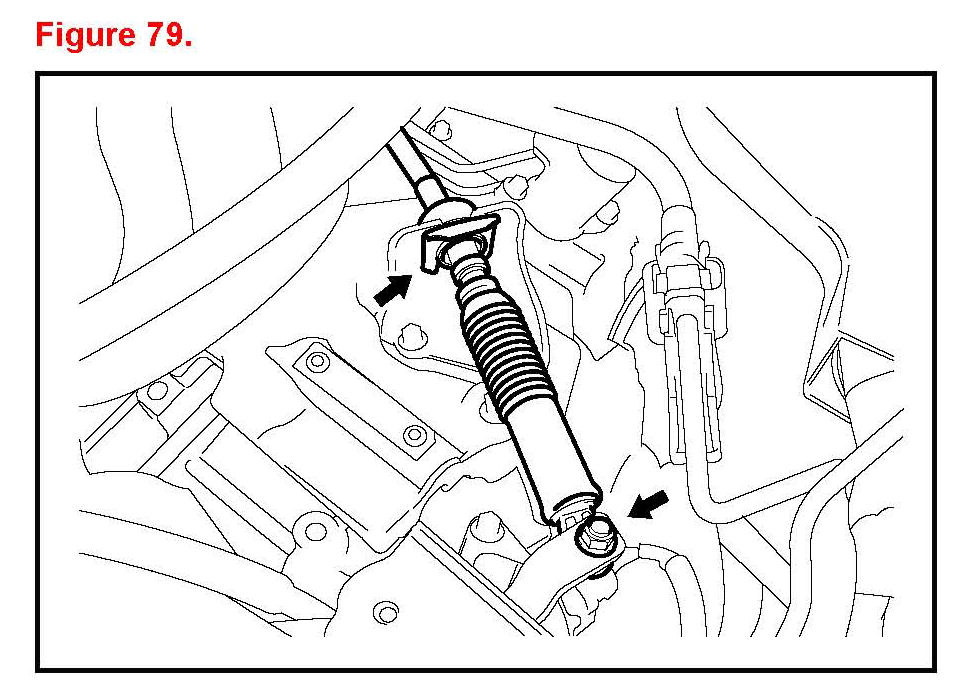 Figure 79.