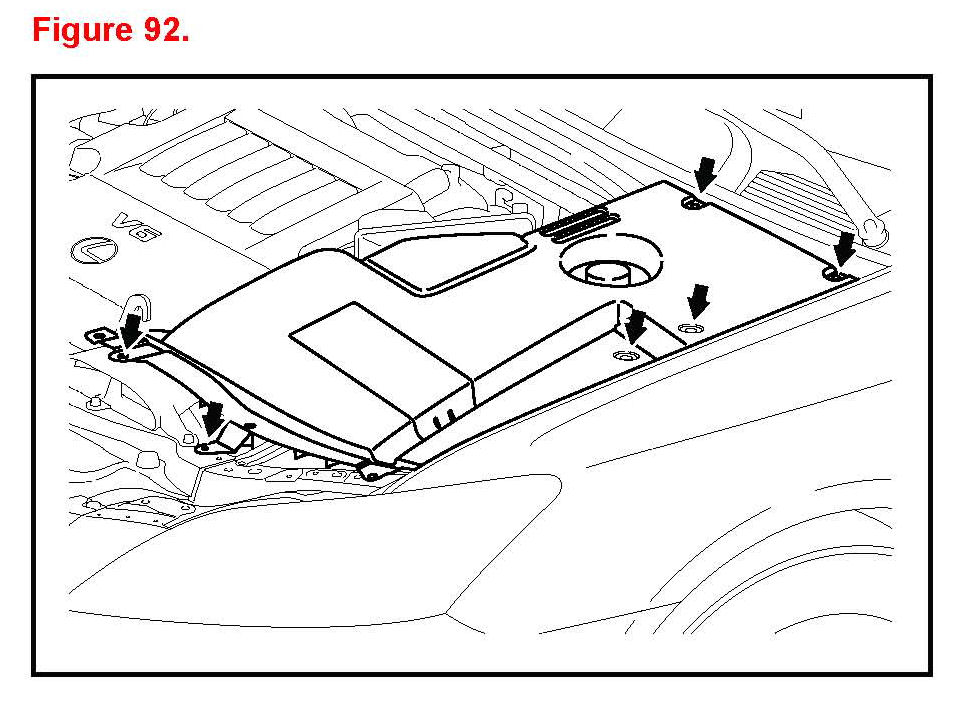 Figure 92.

V6