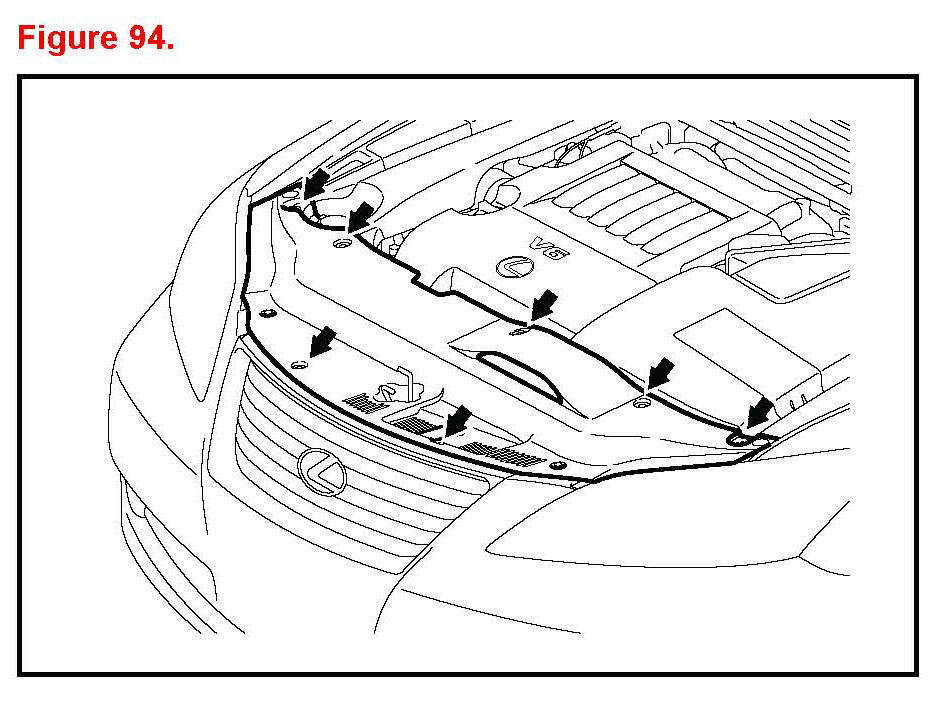 Figure 94.

V6