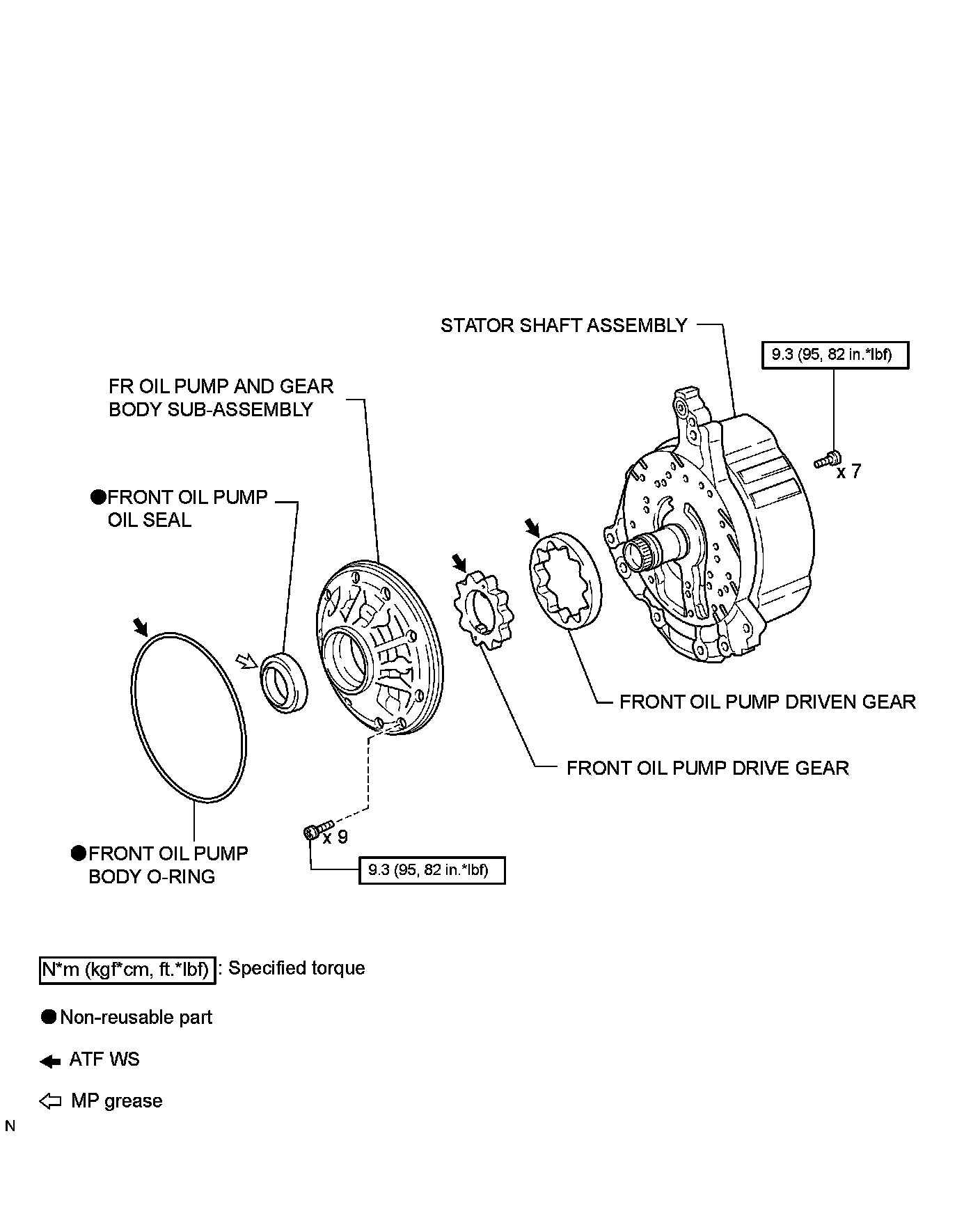 STATOR SHAFT ASSEMBLY

9.3 (95, 82 in.*lbf)

FR OIL PUMP AND GEAR BODY SUB-ASSEMBLY

x 7

●FRONT OIL PUMP OIL SEAL

FRONT OIL PUMP DRIVEN GEAR

FRONT OIL PUMP DRIVE GEAR

x 9

●FRONT OIL PUMP BODY O-RING

9.3 (95, 82 in.*lbf)

N*m (kgf*cm, ft.*lbf) : Specified torque

● Non-reusable part

ATF WS

MP grease

N