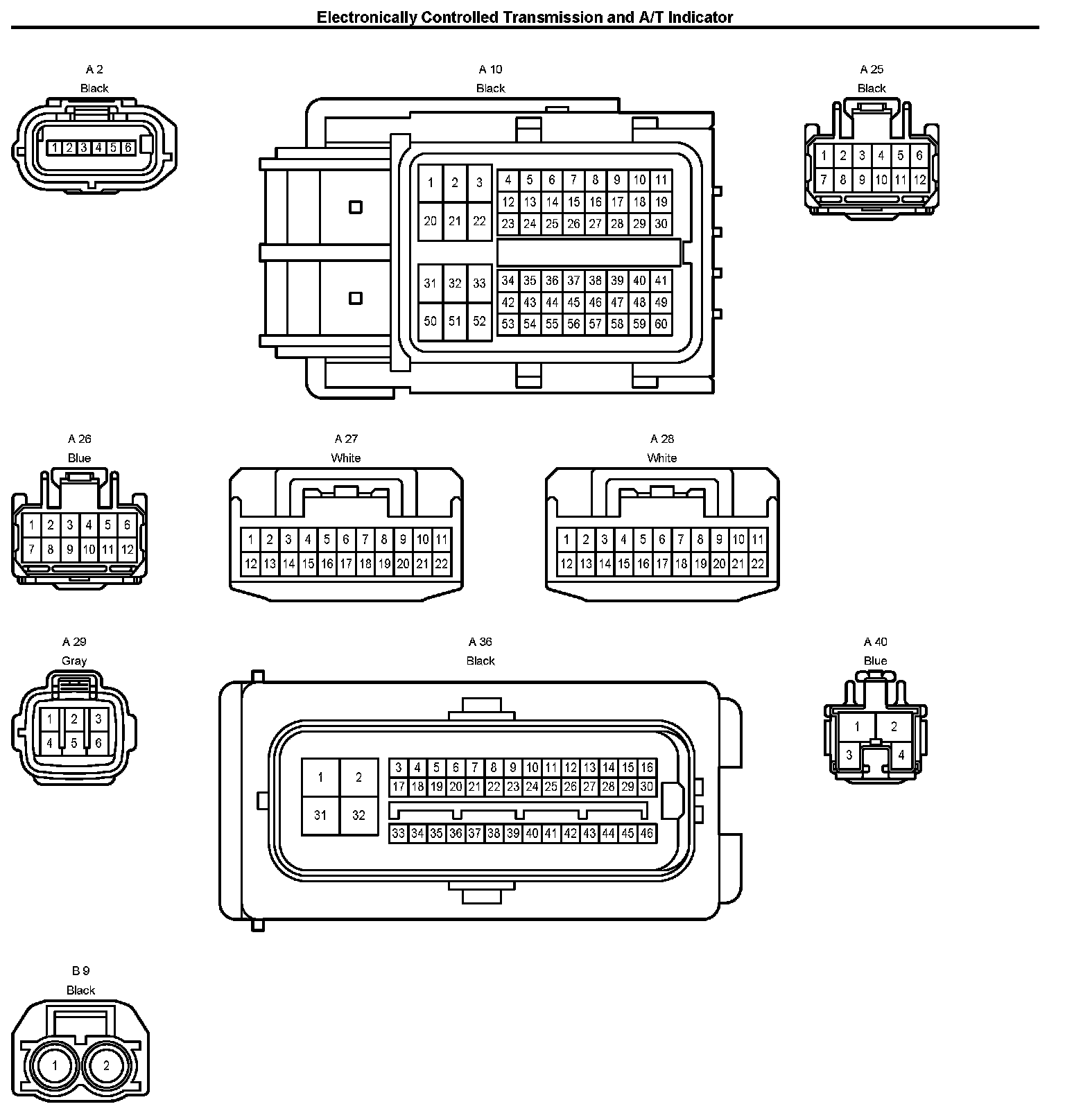 Electronically Controlled Transmission and A/T Indicator

A 2
Black
1 2 3 4 5 6

A 10
Black
1 2 3
20 21 22
4 5 6 7 8 9 10 11
12 13 14 15 16 17 18 19
23 24 25 26 27 28 29 30
31 32 33
50 51 52
34 35 36 37 38 39 40 41
42 43 44 45 46 47 48 49
53 54 55 56 57 58 59 60

A 25
Black
1 2 3 4 5 6
7 8 9 10 11 12

A 26
Blue
1 2 3 4 5 6
7 8 9 10 11 12

A 27
White
1 2 3 4 5 6 7 8 9 10 11
12 13 14 15 16 17 18 19 20 21 22

A 28
White
1 2 3 4 5 6 7 8 9 10 11
12 13 14 15 16 17 18 19 20 21 22

A 29
Gray
1 2 3
4 5 6

A 36
Black
1 2
31 32
3 4 5 6 7 8 9 10 11 12 13 14 15 16
17 18 19 20 21 22 23 24 25 26 27 28 29 30
33 34 35 36 37 38 39 40 41 42 43 44 45 46

A 40
Blue
1 2
3 4

B 9
Black
1 2