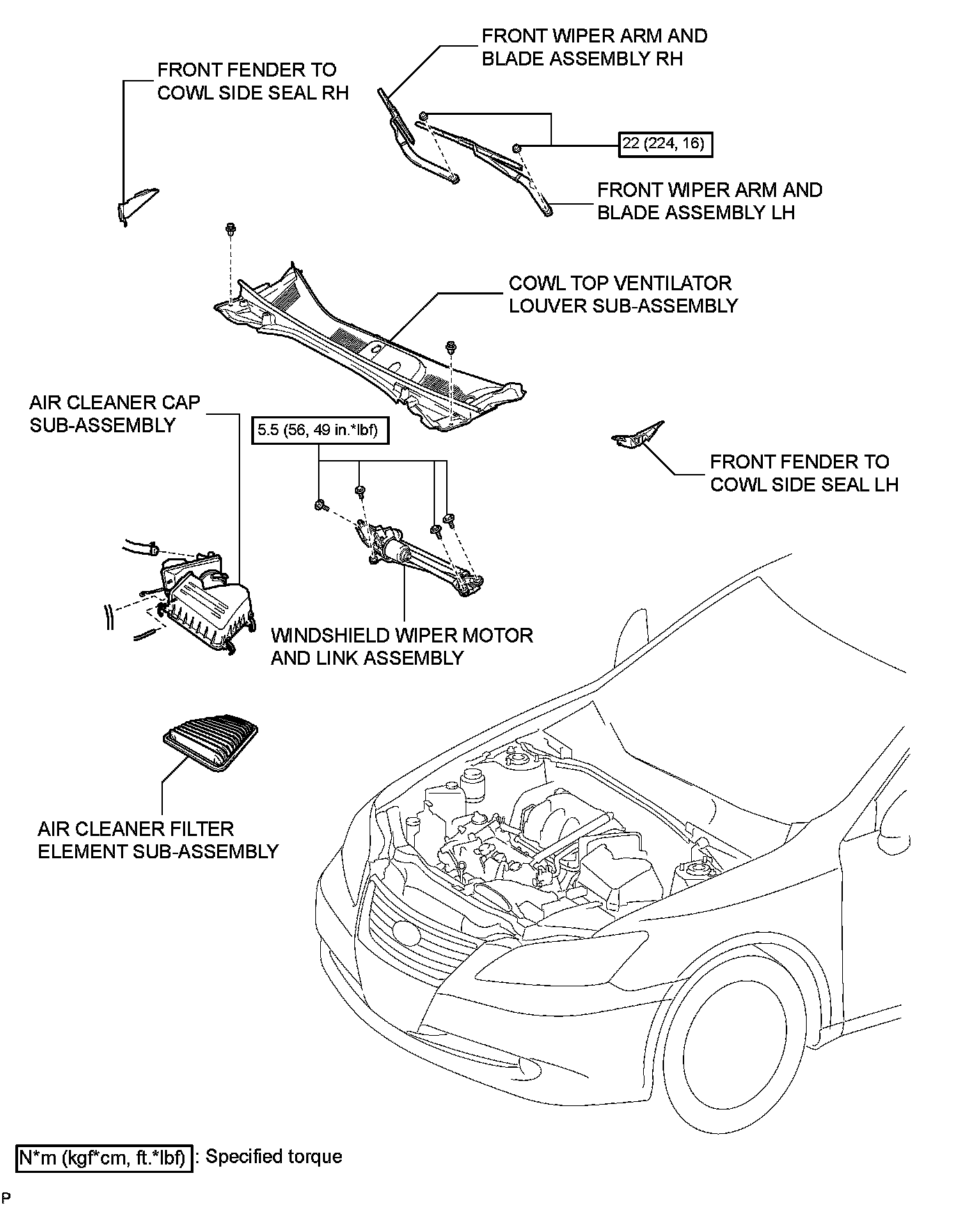 FRONT WIPER ARM AND BLADE ASSEMBLY RH

FRONT FENDER TO COWL SIDE SEAL RH

22 (224, 16)

FRONT WIPER ARM AND BLADE ASSEMBLY LH

COWL TOP VENTILATOR LOUVER SUB-ASSEMBLY

AIR CLEANER CAP SUB-ASSEMBLY

5.5 (56, 49 in.*lbf)

FRONT FENDER TO COWL SIDE SEAL LH

WINDSHIELD WIPER MOTOR AND LINK ASSEMBLY

AIR CLEANER FILTER ELEMENT SUB-ASSEMBLY

N*m (kgf*cm, ft.*lbf) : Specified torque

P