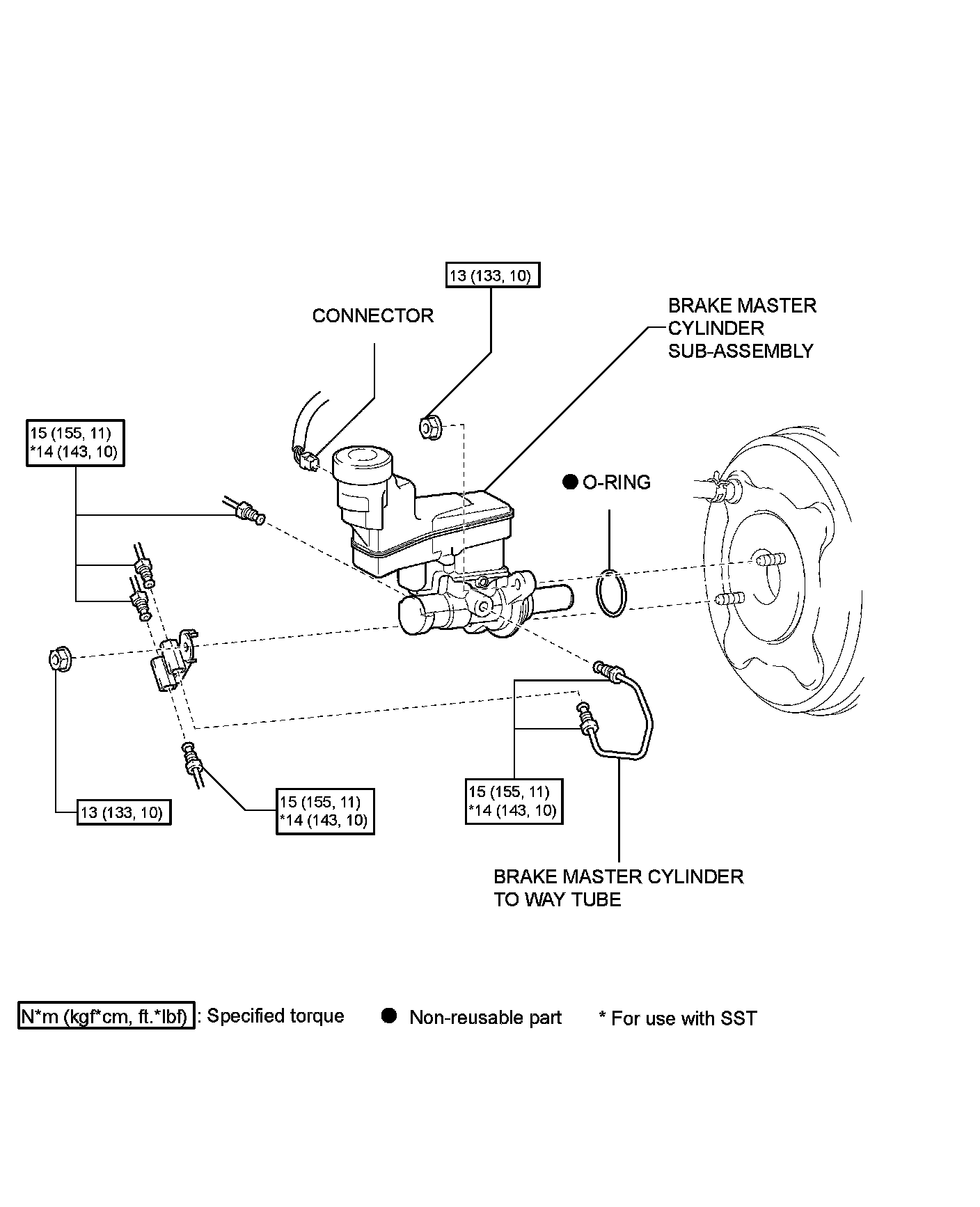 13 (133, 10)

CONNECTOR

BRAKE MASTER CYLINDER SUB-ASSEMBLY

15 (155, 11)
*14 (143, 10)

● O-RING

13 (133, 10)

15 (155, 11)
*14 (143, 10)

15 (155, 11)
*14 (143, 10)

BRAKE MASTER CYLINDER TO WAY TUBE

N*m (kgf*cm, ft.*lbf) : Specified torque ● Non-reusable part * For use with SST