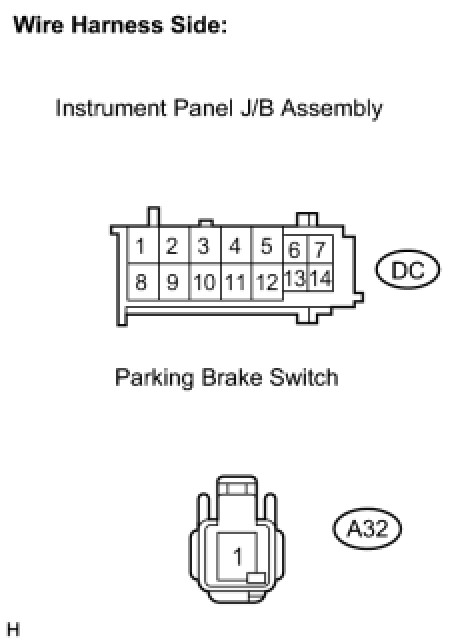 Wire Harness Side:

Instrument Panel J/B Assembly

1 2 3 4 5 6 7
8 9 10 11 12 13 14

DC

Parking Brake Switch

1

A32

H