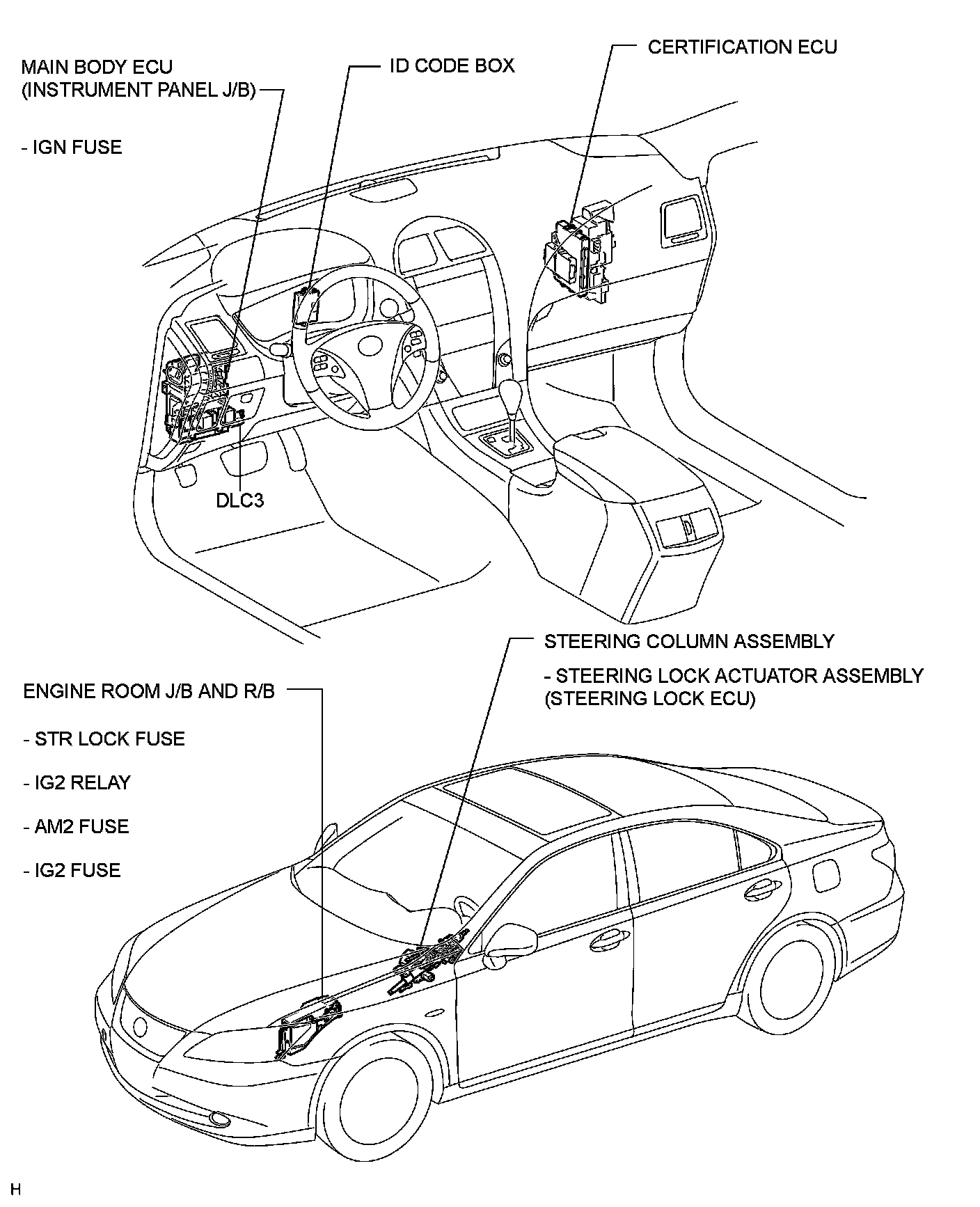 MAIN BODY ECU
(INSTRUMENT PANEL J/B)

- IGN FUSE

ID CODE BOX

CERTIFICATION ECU

DLC3

STEERING COLUMN ASSEMBLY

- STEERING LOCK ACTUATOR ASSEMBLY
(STEERING LOCK ECU)

ENGINE ROOM J/B AND R/B

- STR LOCK FUSE

- IG2 RELAY

- AM2 FUSE

- IG2 FUSE

H