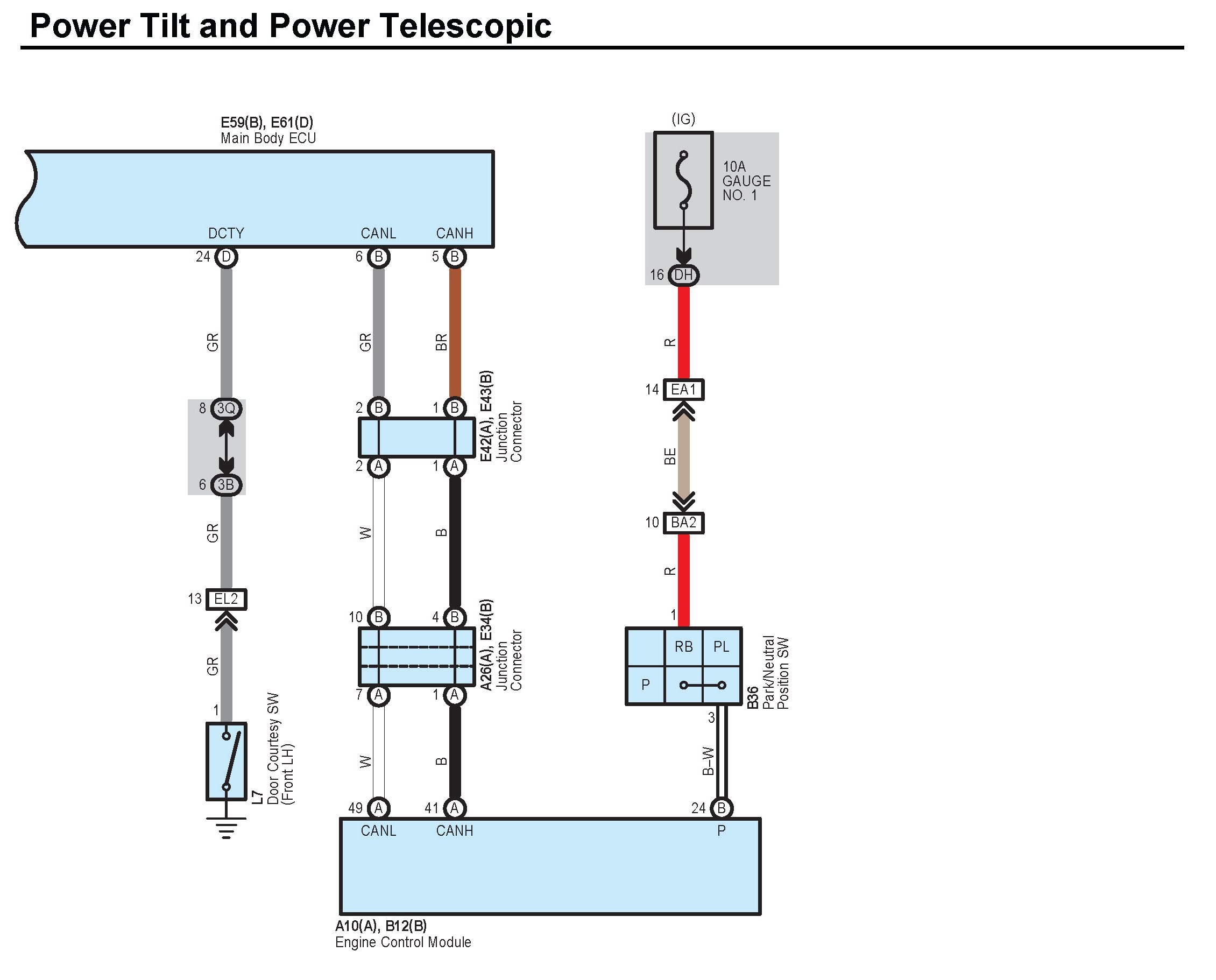 Power Tilt and Power Telescopic

E59(B), E61(D)
Main Body ECU

DCTY
CANL
CANH

24 D
6 B
5 B

GR
GR
BR

8 3Q
6 3B
GR
13 EL2
GR
1
L7
Door Courtesy SW
(Front LH)

2 B
1 B
E42(A), E43(B)
Junction
Connector
2 A
1 A
W
B
10 B
4 B
A26(A), E34(B)
Junction
Connector
7 A
1 A
W
B
49 A
41 A
CANL
CANH

(IG)
10A
GAUGE
NO. 1
16 DH
R
14 EA1
BE
10 BA2
R
1
RB
PL
P
B36
Park/Neutral
Position SW
3
B–W
24 B
P

A10(A), B12(B)
Engine Control Module