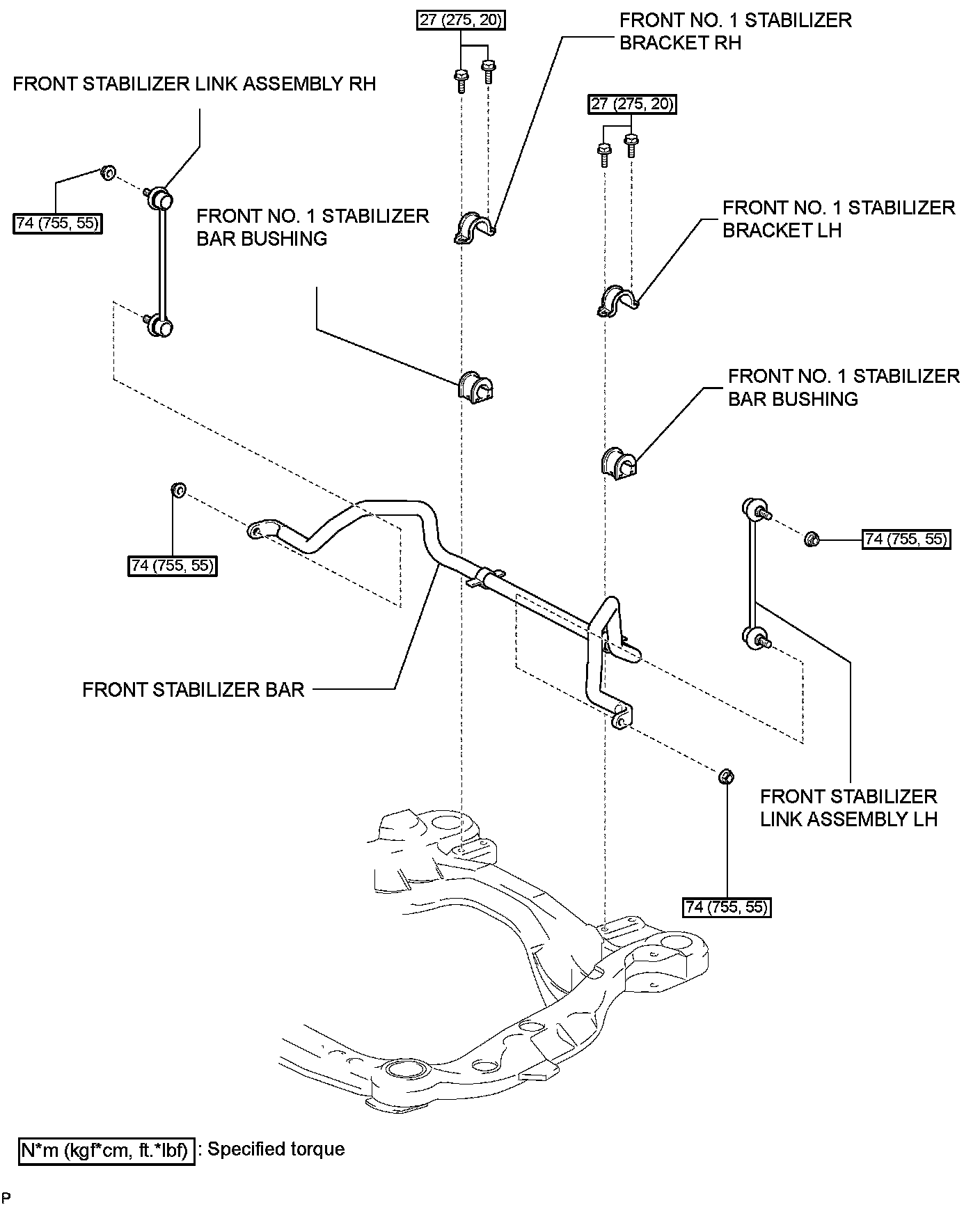 27 (275, 20)

FRONT NO. 1 STABILIZER BRACKET RH

FRONT STABILIZER LINK ASSEMBLY RH

27 (275, 20)

74 (755, 55)

FRONT NO. 1 STABILIZER BAR BUSHING

FRONT NO. 1 STABILIZER BRACKET LH

FRONT NO. 1 STABILIZER BAR BUSHING

74 (755, 55)

74 (755, 55)

FRONT STABILIZER BAR

FRONT STABILIZER LINK ASSEMBLY LH

74 (755, 55)

N*m (kgf*cm, ft.*lbf) : Specified torque

P