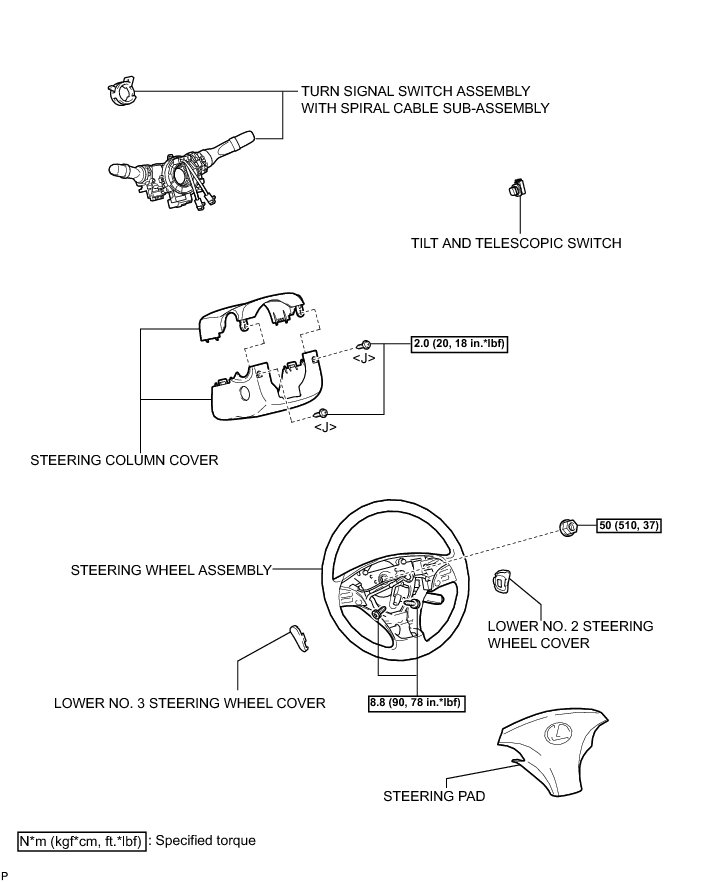 TURN SIGNAL SWITCH ASSEMBLY WITH SPIRAL CABLE SUB-ASSEMBLY

TILT AND TELESCOPIC SWITCH

2.0 (20, 18 in.*lbf)

<J>

<J>

STEERING COLUMN COVER

50 (510, 37)

STEERING WHEEL ASSEMBLY

LOWER NO. 2 STEERING WHEEL COVER

LOWER NO. 3 STEERING WHEEL COVER

8.8 (90, 78 in.*lbf)

STEERING PAD

N*m (kgf*cm, ft.*lbf) : Specified torque

P