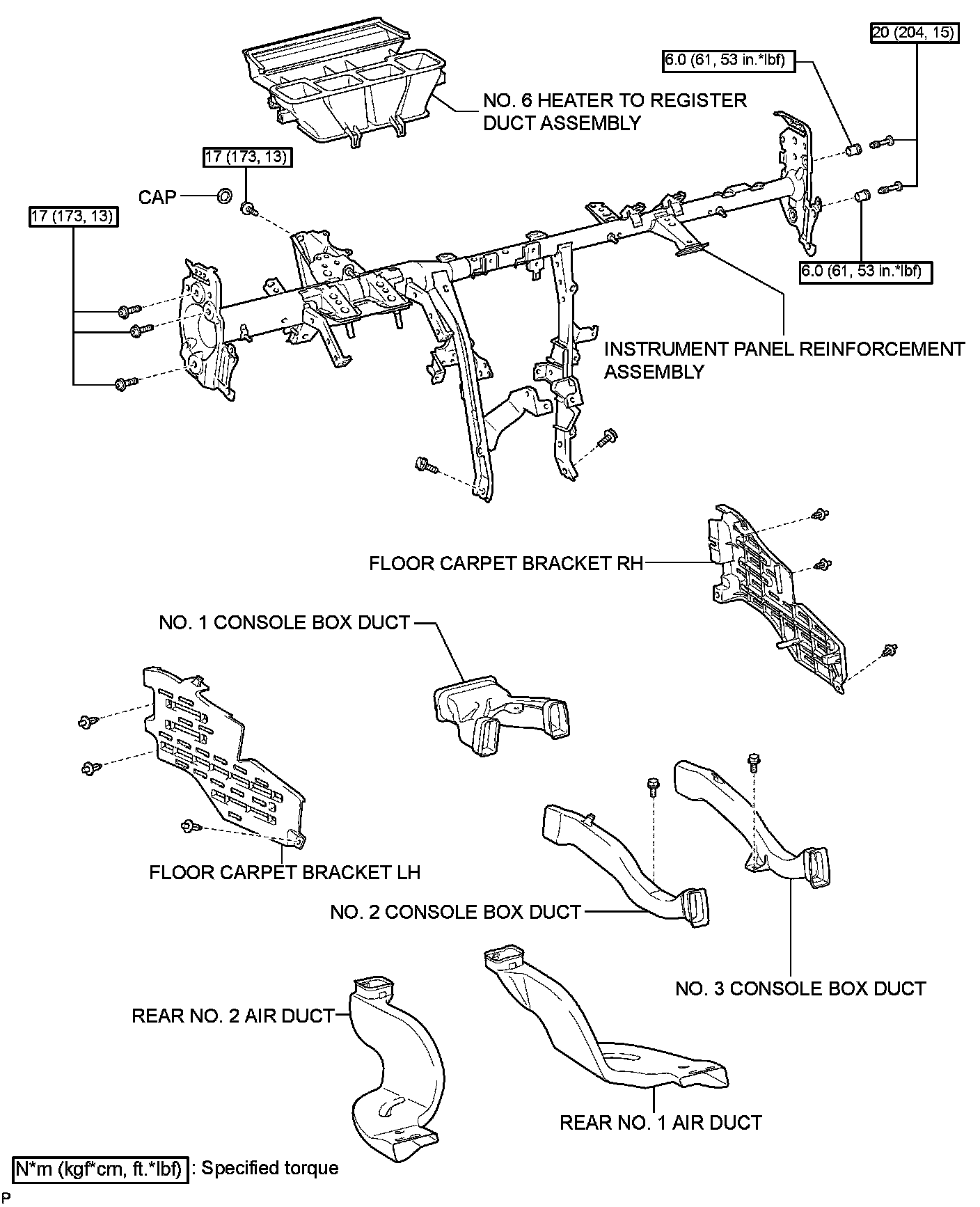 20 (204, 15)

6.0 (61, 53 in.*lbf)

NO. 6 HEATER TO REGISTER DUCT ASSEMBLY

17 (173, 13)

CAP

17 (173, 13)

6.0 (61, 53 in.*lbf)

INSTRUMENT PANEL REINFORCEMENT ASSEMBLY

FLOOR CARPET BRACKET RH

NO. 1 CONSOLE BOX DUCT

FLOOR CARPET BRACKET LH

NO. 2 CONSOLE BOX DUCT

NO. 3 CONSOLE BOX DUCT

REAR NO. 2 AIR DUCT

REAR NO. 1 AIR DUCT

N*m (kgf*cm, ft.*lbf) : Specified torque

P