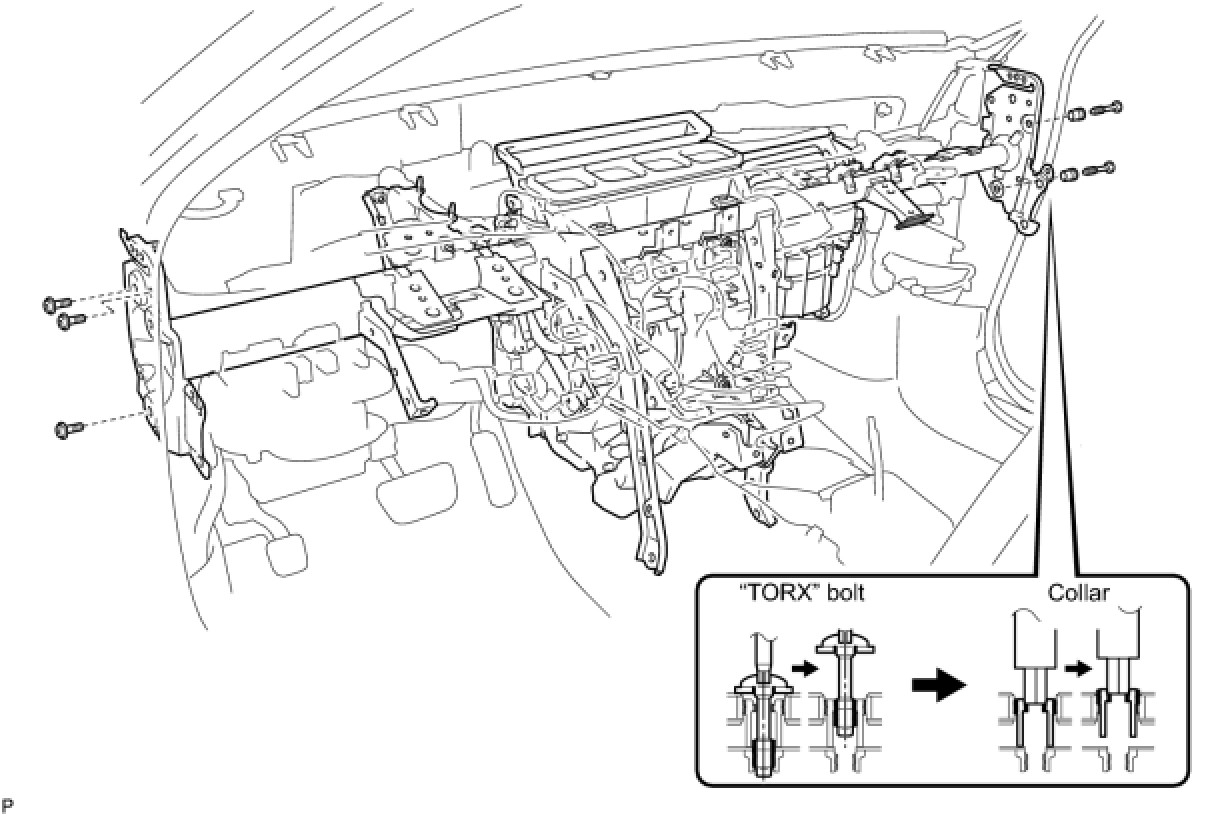 "TORX" bolt

Collar

P