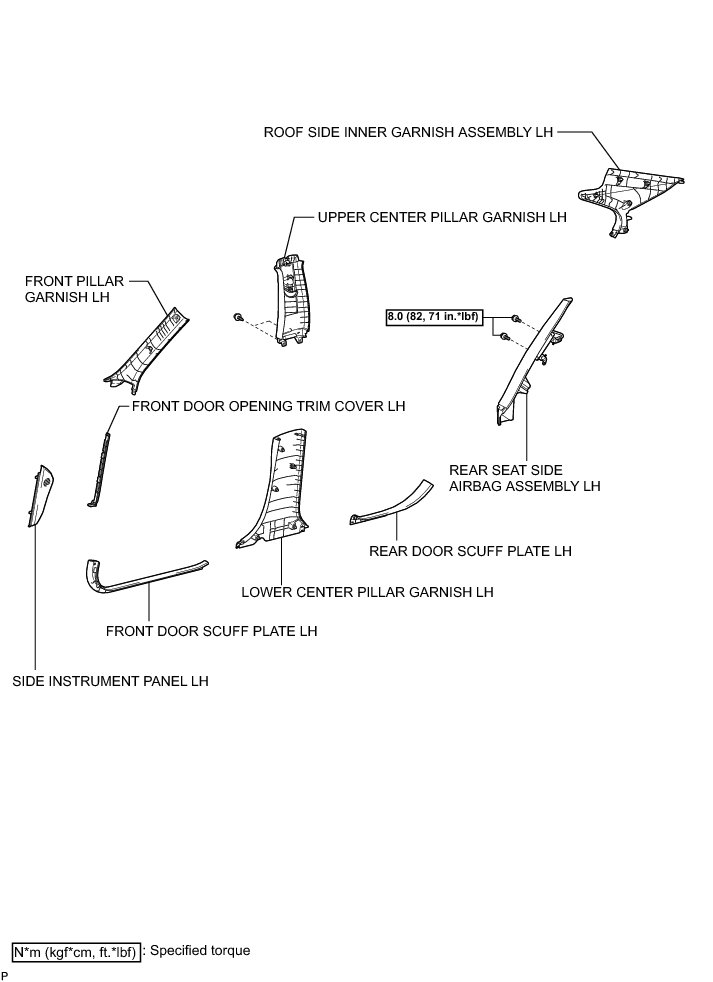 ROOF SIDE INNER GARNISH ASSEMBLY LH

UPPER CENTER PILLAR GARNISH LH

FRONT PILLAR GARNISH LH

8.0 (82, 71 in.*lbf)

FRONT DOOR OPENING TRIM COVER LH

REAR SEAT SIDE AIRBAG ASSEMBLY LH

REAR DOOR SCUFF PLATE LH

LOWER CENTER PILLAR GARNISH LH

FRONT DOOR SCUFF PLATE LH

SIDE INSTRUMENT PANEL LH

N*m (kgf*cm, ft.*lbf) : Specified torque

P