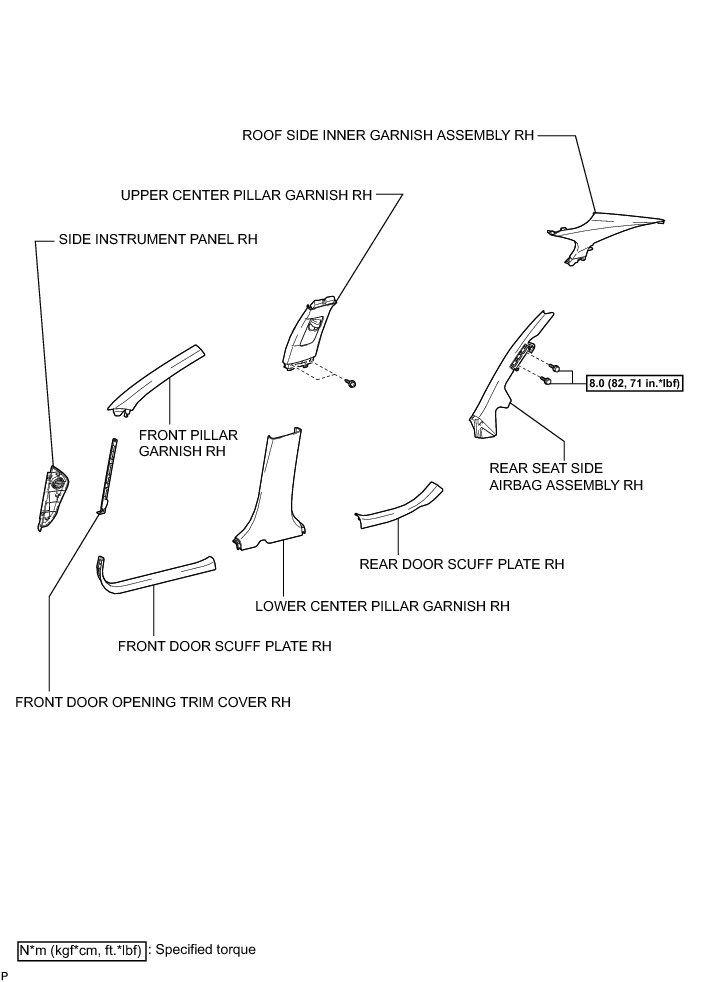 ROOF SIDE INNER GARNISH ASSEMBLY RH

UPPER CENTER PILLAR GARNISH RH

SIDE INSTRUMENT PANEL RH

8.0 (82, 71 in.*lbf)

FRONT PILLAR GARNISH RH

REAR SEAT SIDE AIRBAG ASSEMBLY RH

REAR DOOR SCUFF PLATE RH

LOWER CENTER PILLAR GARNISH RH

FRONT DOOR SCUFF PLATE RH

FRONT DOOR OPENING TRIM COVER RH

N*m (kgf*cm, ft.*lbf) : Specified torque

P