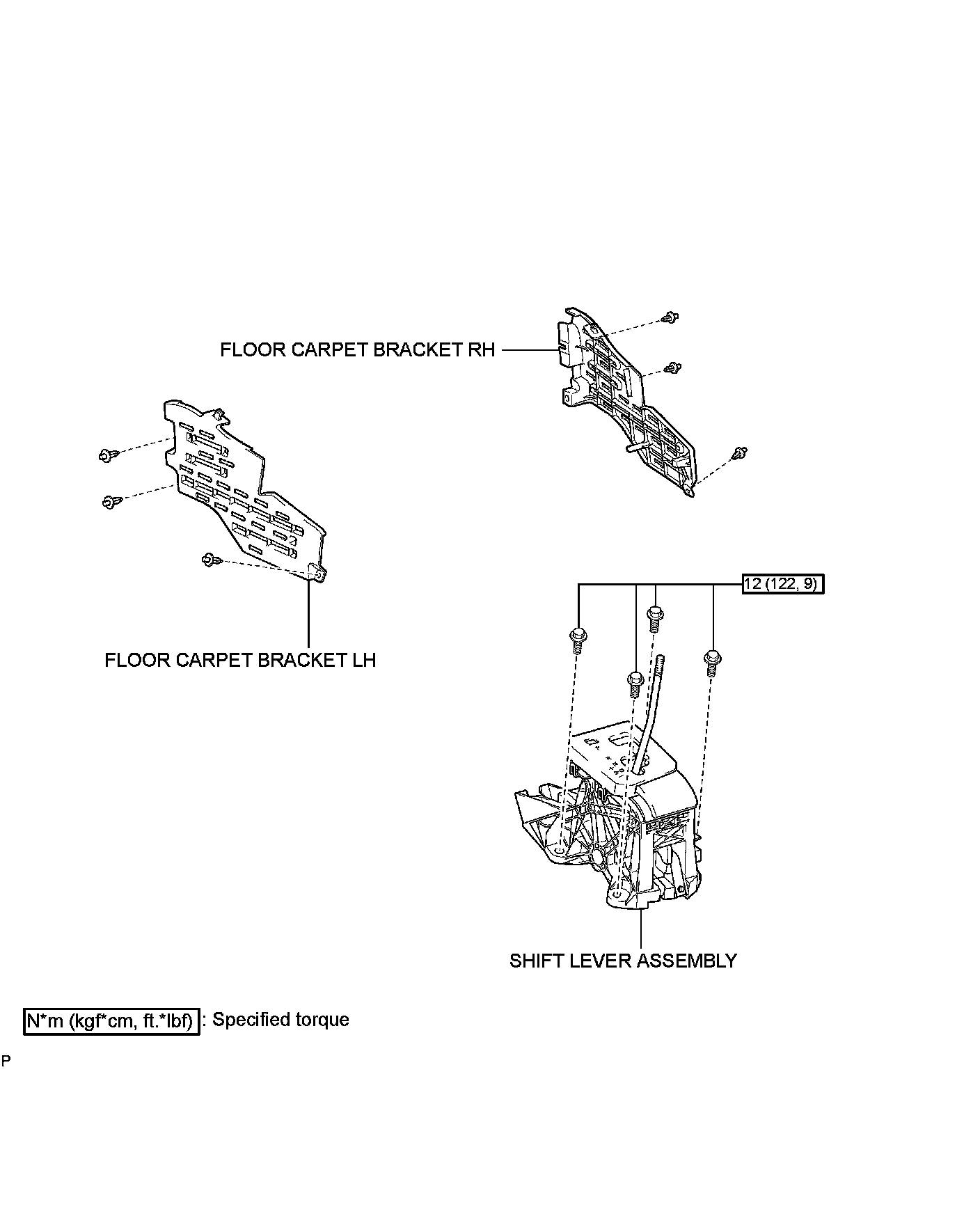 FLOOR CARPET BRACKET RH

FLOOR CARPET BRACKET LH

12 (122, 9)

SHIFT LEVER ASSEMBLY

N*m (kgf*cm, ft.*lbf) : Specified torque

P