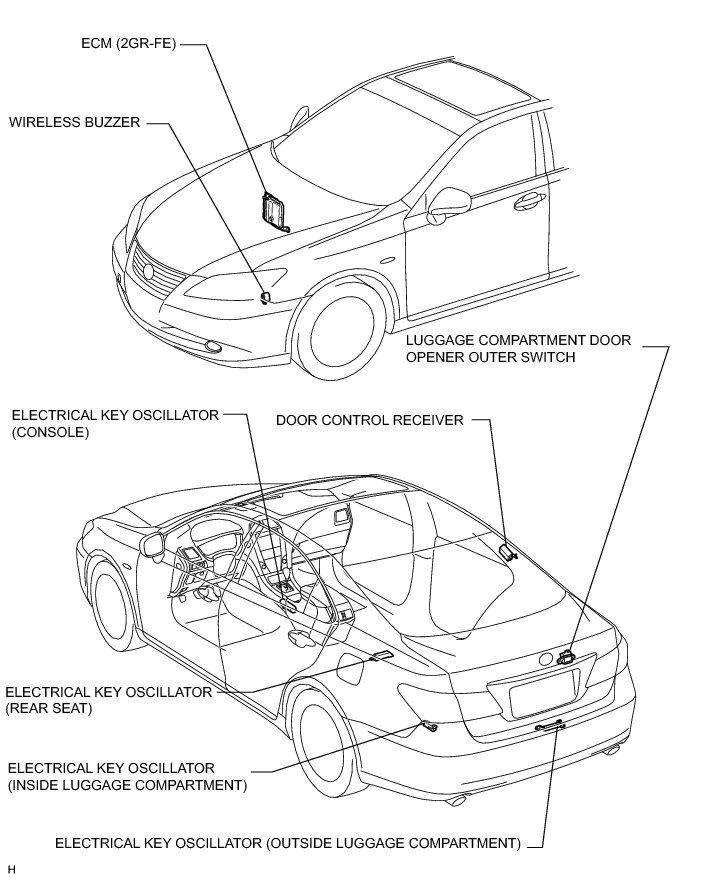 ECM (2GR-FE)

WIRELESS BUZZER

LUGGAGE COMPARTMENT DOOR OPENER OUTER SWITCH

ELECTRICAL KEY OSCILLATOR (CONSOLE)

DOOR CONTROL RECEIVER

ELECTRICAL KEY OSCILLATOR (REAR SEAT)

ELECTRICAL KEY OSCILLATOR (INSIDE LUGGAGE COMPARTMENT)

ELECTRICAL KEY OSCILLATOR (OUTSIDE LUGGAGE COMPARTMENT)

H