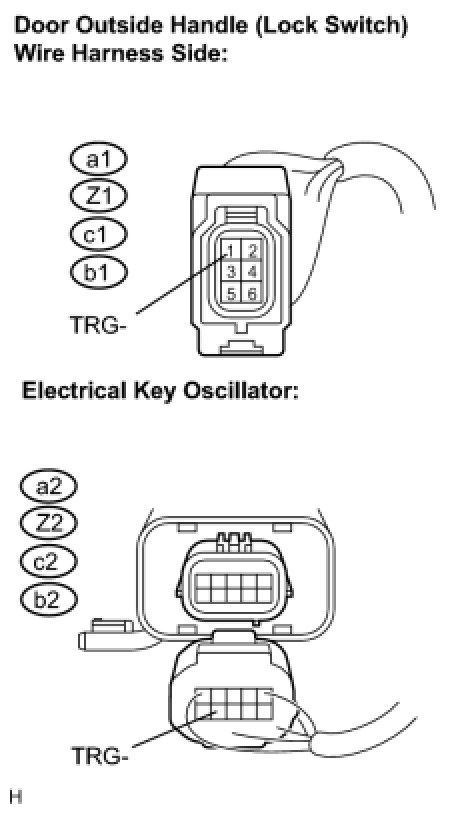 Door Outside Handle (Lock Switch) Wire Harness Side:

a1
Z1
c1
b1

1 2
3 4
5 6

TRG-

Electrical Key Oscillator:

a2
Z2
c2
b2

TRG-

H