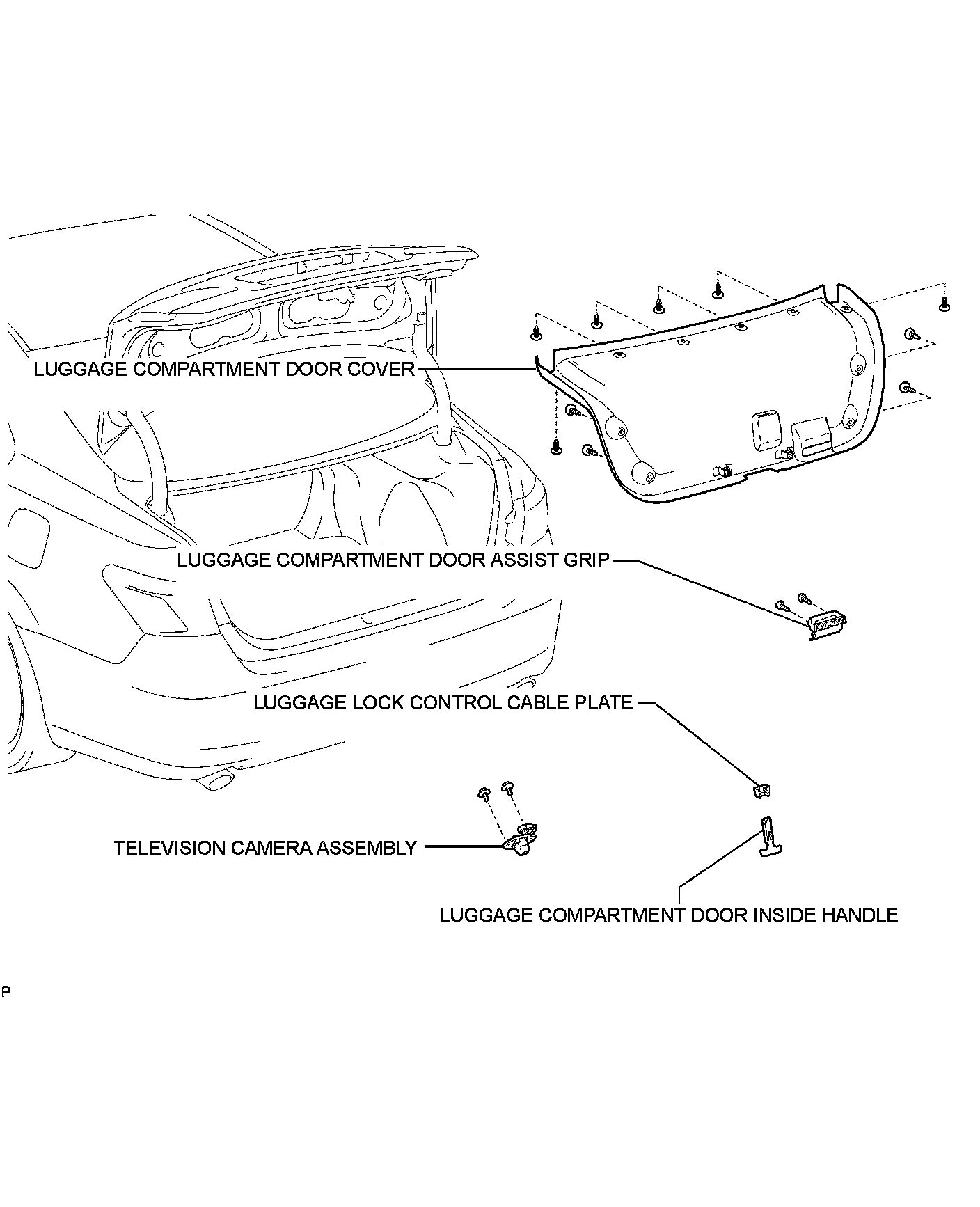 LUGGAGE COMPARTMENT DOOR COVER

LUGGAGE COMPARTMENT DOOR ASSIST GRIP

LUGGAGE LOCK CONTROL CABLE PLATE

TELEVISION CAMERA ASSEMBLY

LUGGAGE COMPARTMENT DOOR INSIDE HANDLE

P