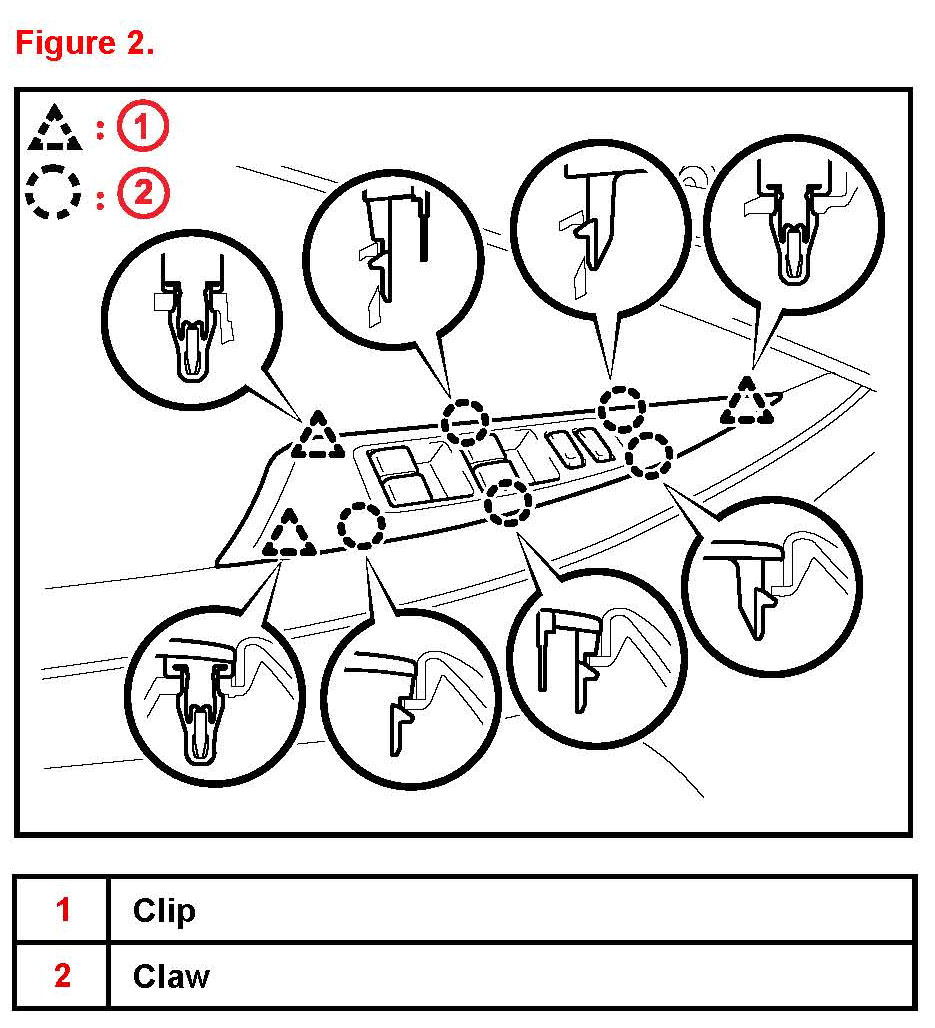 Figure 2.

: 1
: 2

| 1 | Clip |
|---|---|
| 2 | Claw |