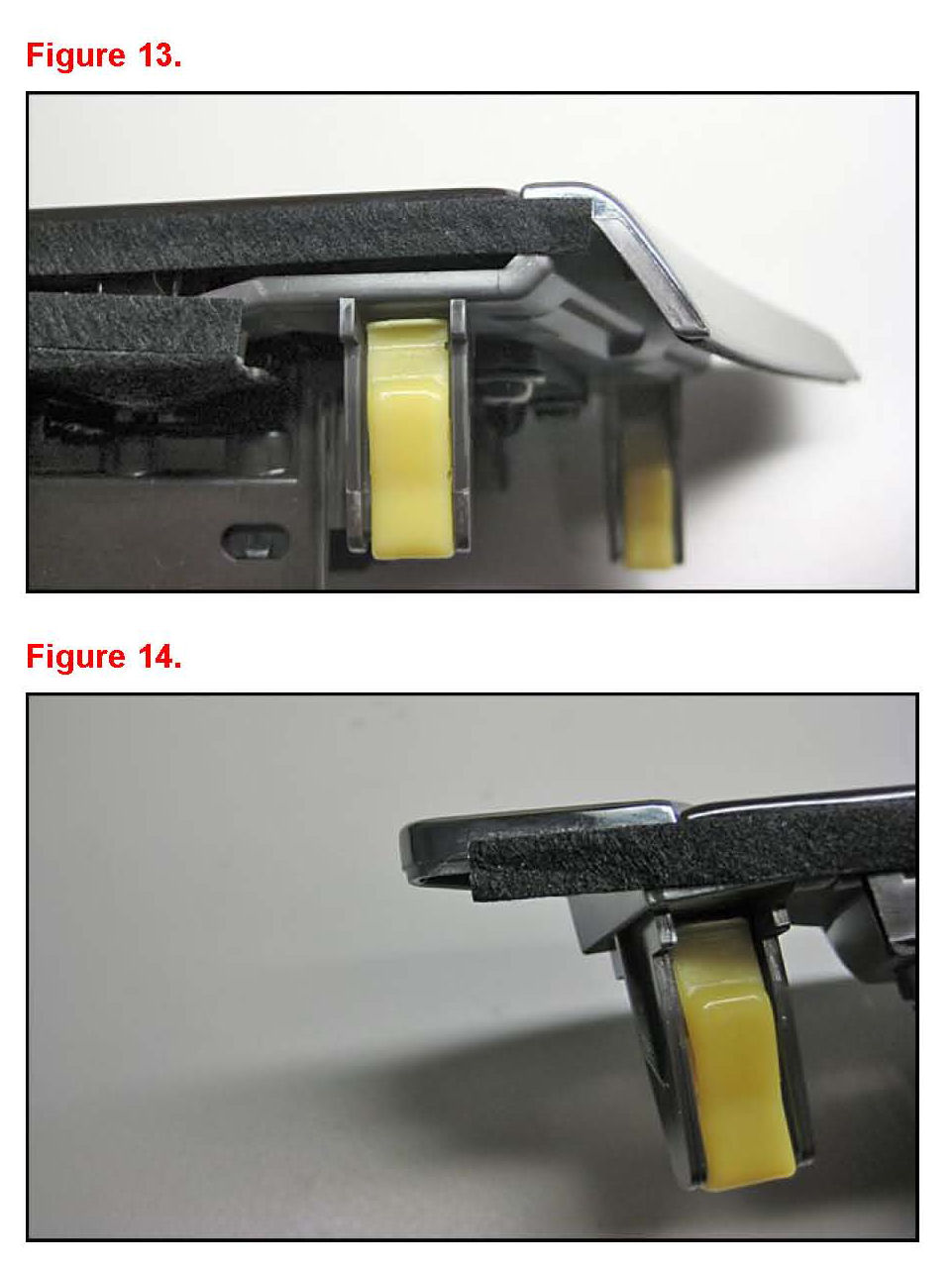 Figure 13.

Figure 14.