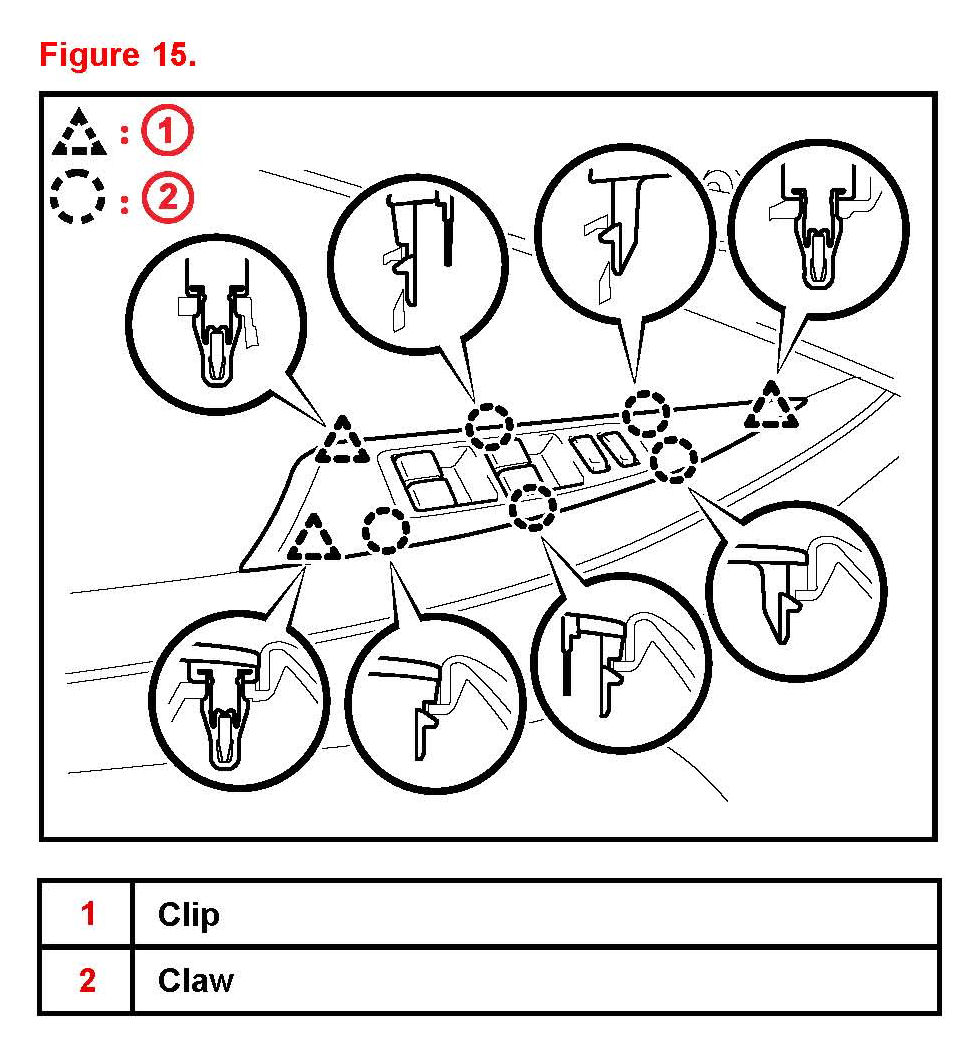 Figure 15.

: 1
: 2

| 1 | Clip |
|---|---|
| 2 | Claw |