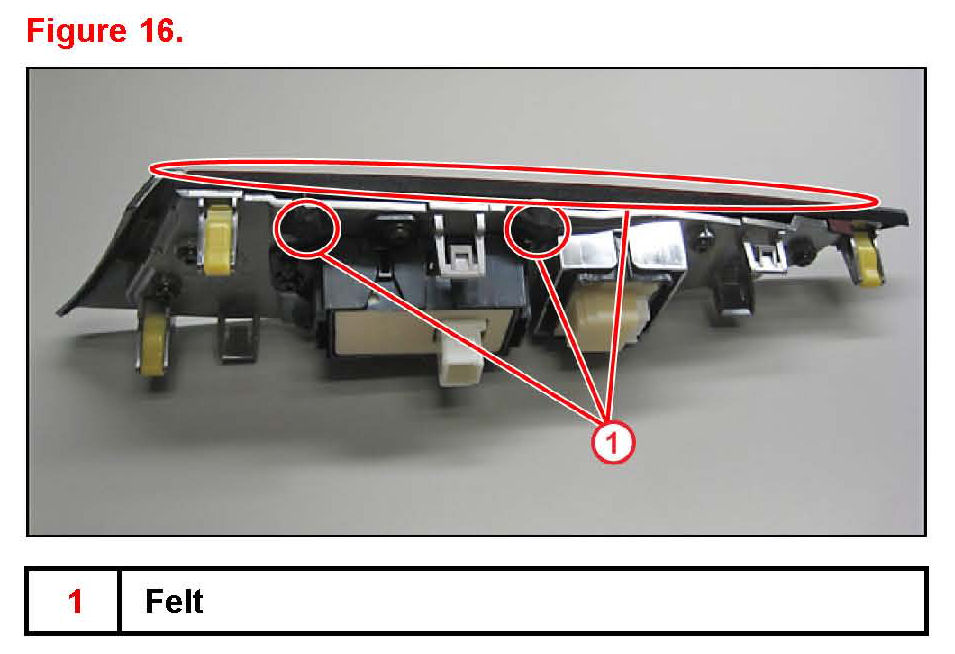 Figure 16.

1

| 1 | Felt |
|---|---|