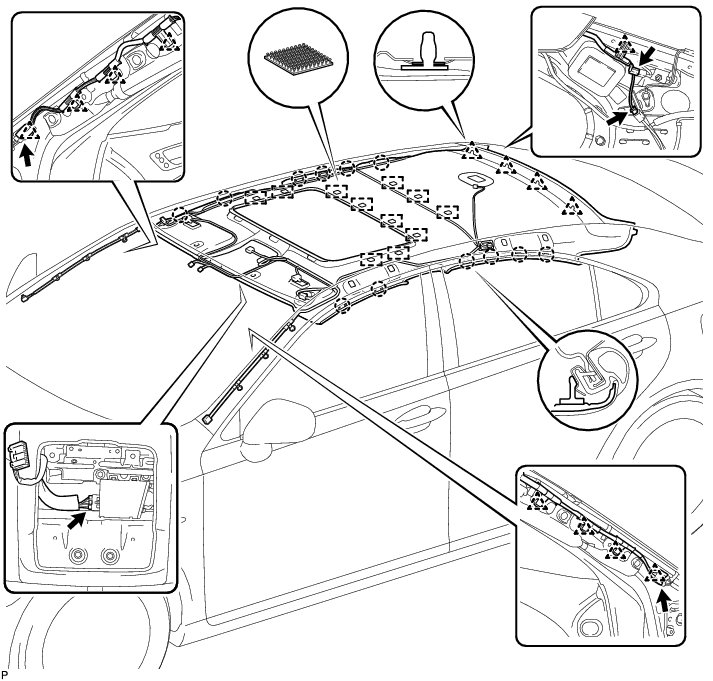 P